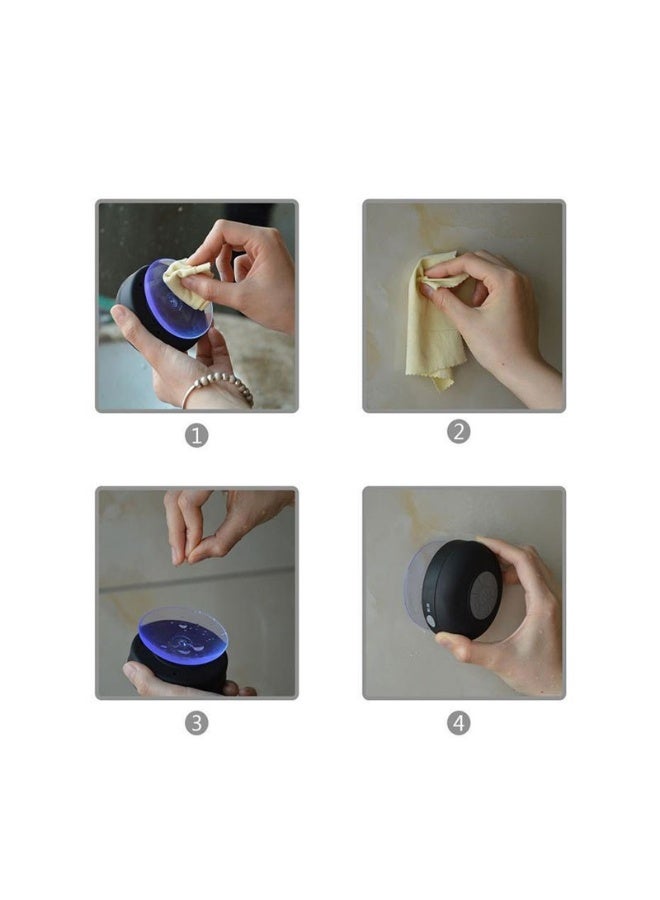 1

2

3

4