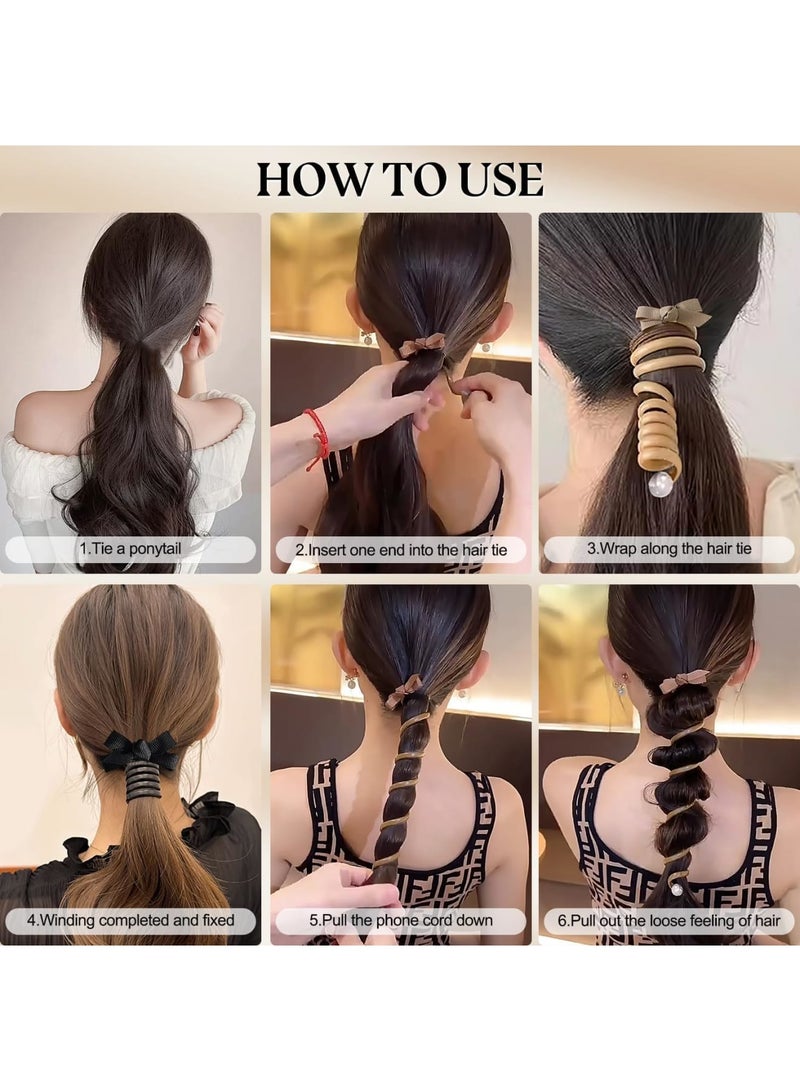 HOW TO USE

1.Tie a ponytail

2.Insert one end into the hair tie

3.Wrap along the hair tie

4.Winding completed and fixed

5.Pull the phone cord down

6.Pull out the loose feeling of hair