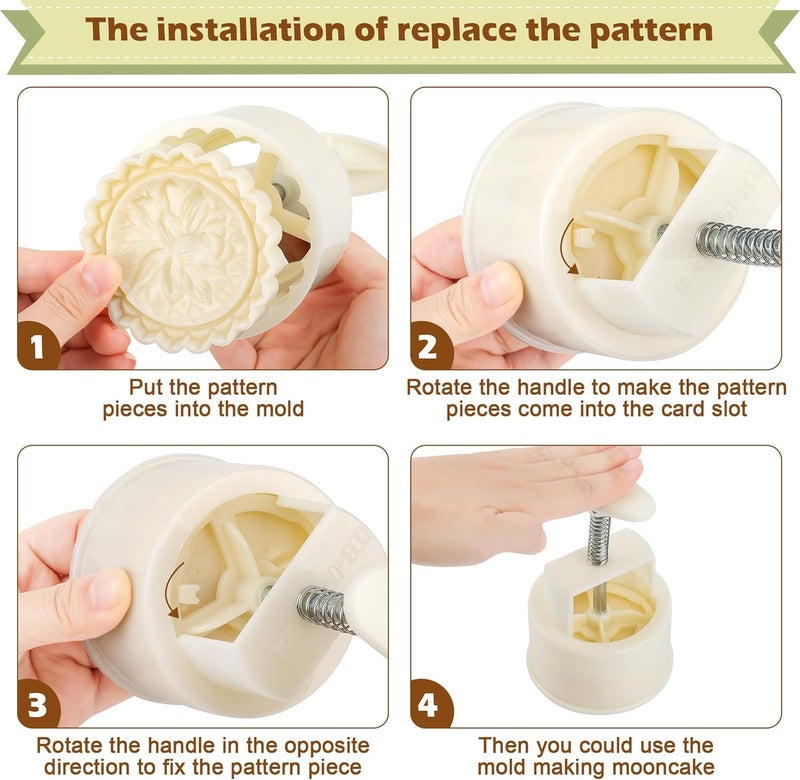 The installation of replace the pattern

1

Put the pattern pieces into the mold

2

Rotate the handle to make the pattern pieces come into the card slot

3

Rotate the handle in the opposite direction to fix the pattern piece

4

Then you could use the mold making mooncake