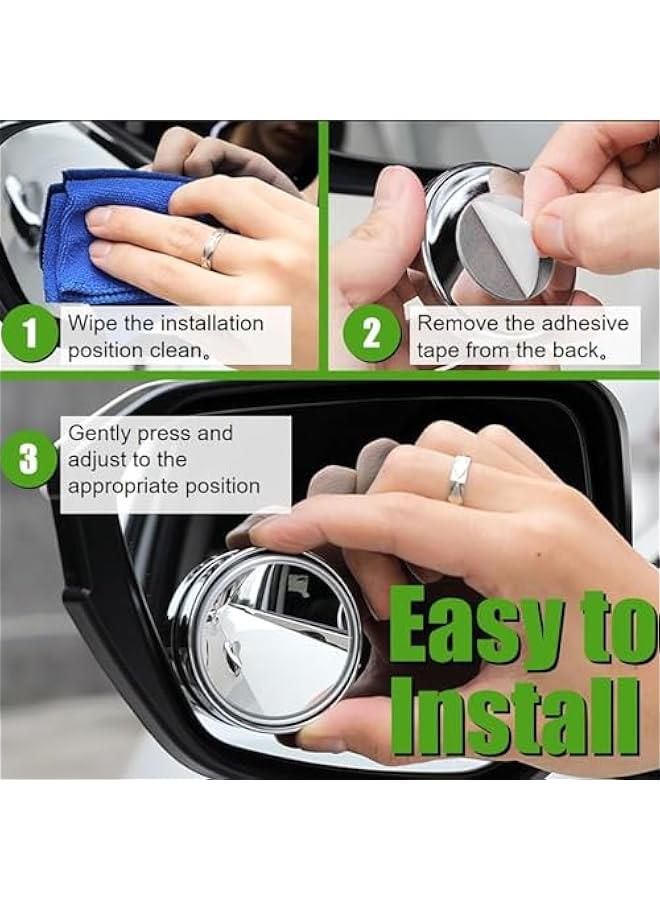 1 Wipe the installation position clean。

2 Remove the adhesive tape from the back。

3 Gently press and adjust to the appropriate position

Easy to Install