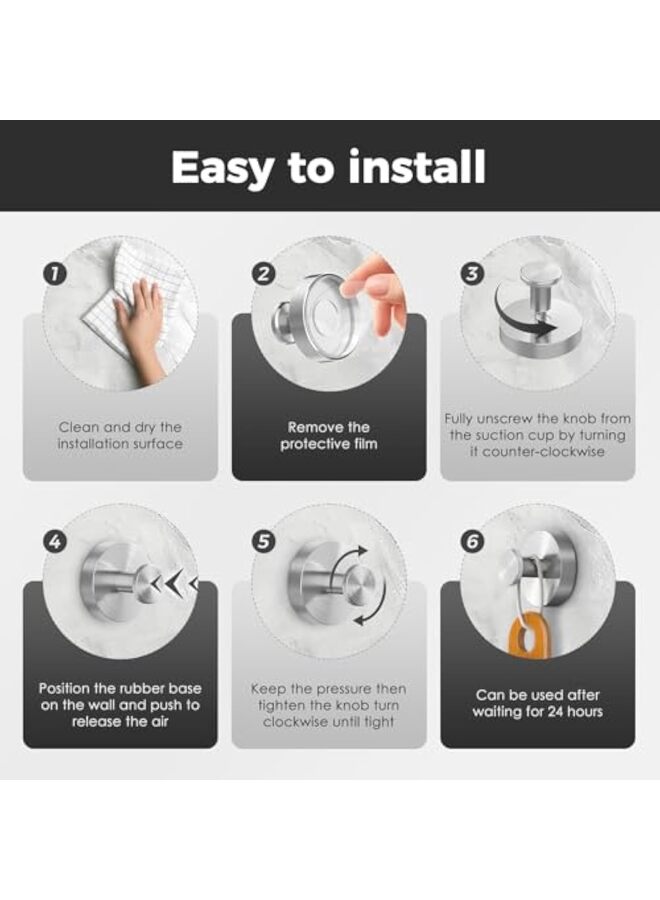 Easy to install

1
Clean and dry the installation surface

2
Remove the protective film

3
Fully unscrew the knob from the suction cup by turning it counter-clockwise

4
Position the rubber base on the wall and push to release the air

5
Keep the pressure then tighten the knob turn clockwise until tight

6
Can be used after waiting for 24 hours