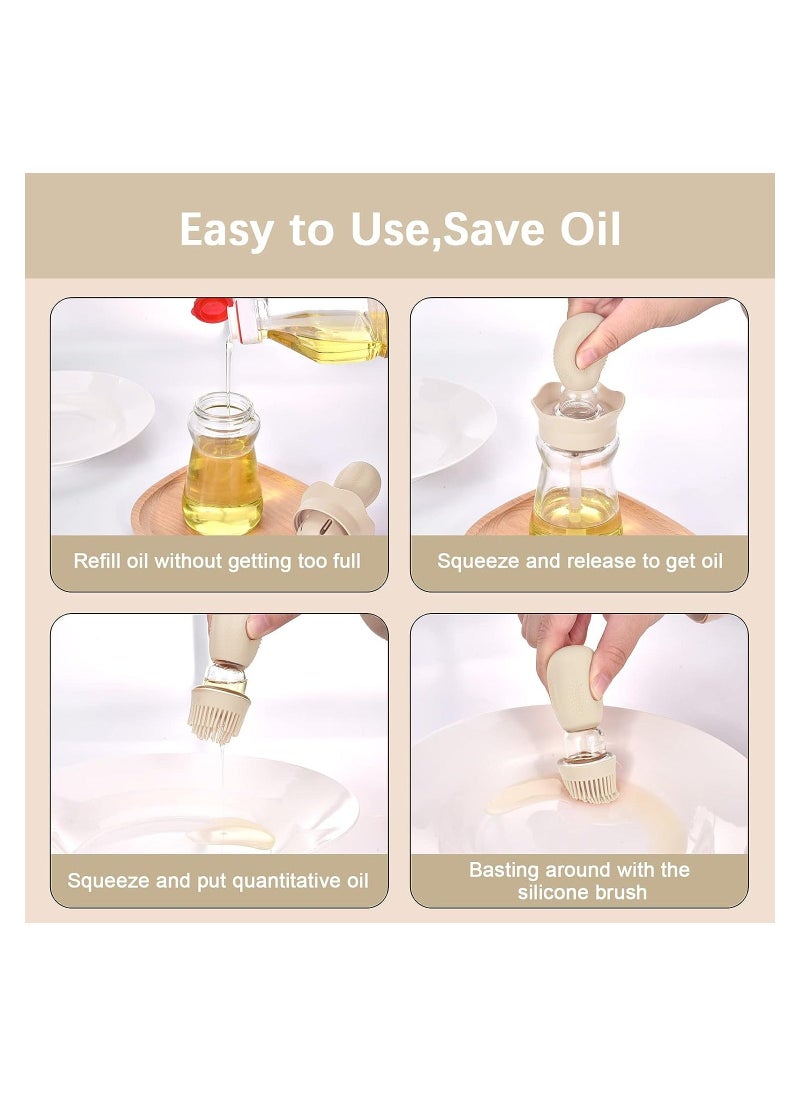 Easy to Use,Save Oil

Refill oil without getting too full

Squeeze and release to get oil

Squeeze and put quantitative oil

Basting around with the silicone brush