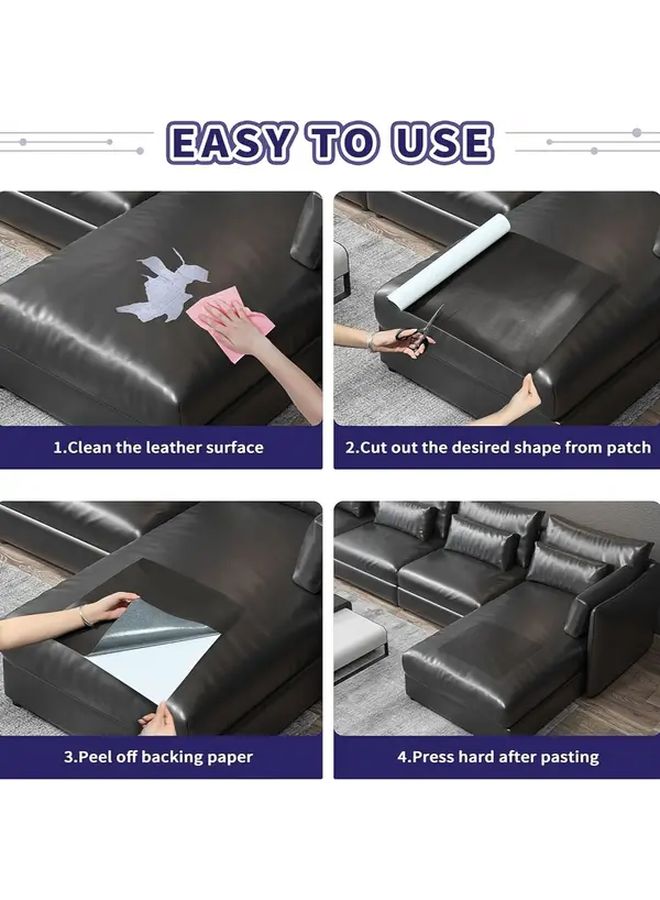 EASY TO USE

1.Clean the leather surface

2.Cut out the desired shape from patch

3.Peel off backing paper

4.Press hard after pasting