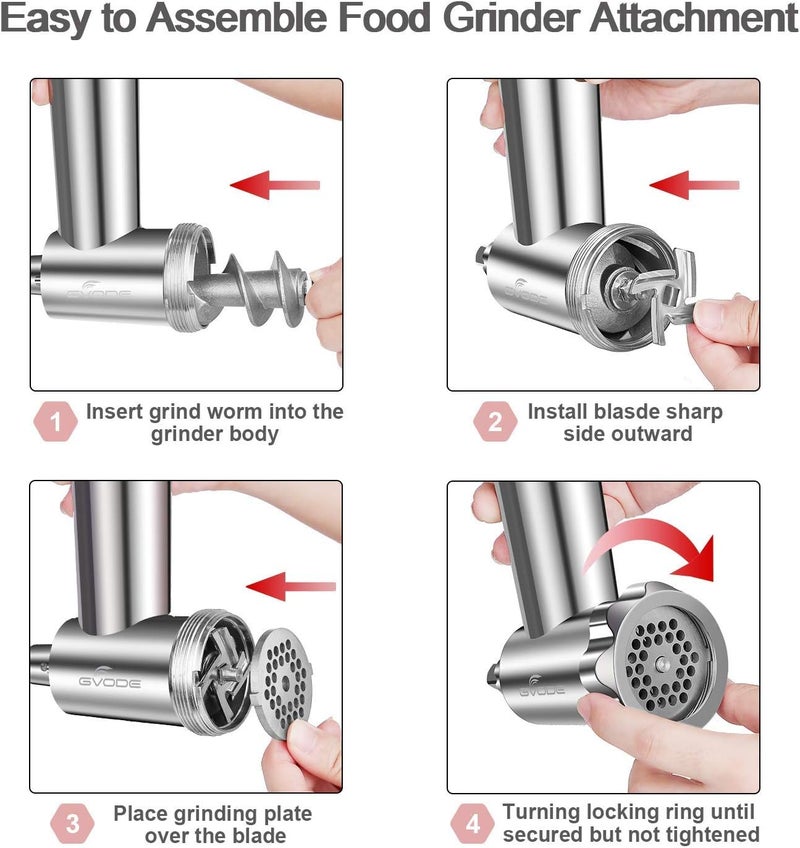 Easy to Assemble Food Grinder Attachment

GVODE

1 Insert grind worm into the grinder body

GVODE

2 Install blasde sharp side outward

GVODE

3 Place grinding plate over the blade

GVODE

4 Turning locking ring until secured but not tightened