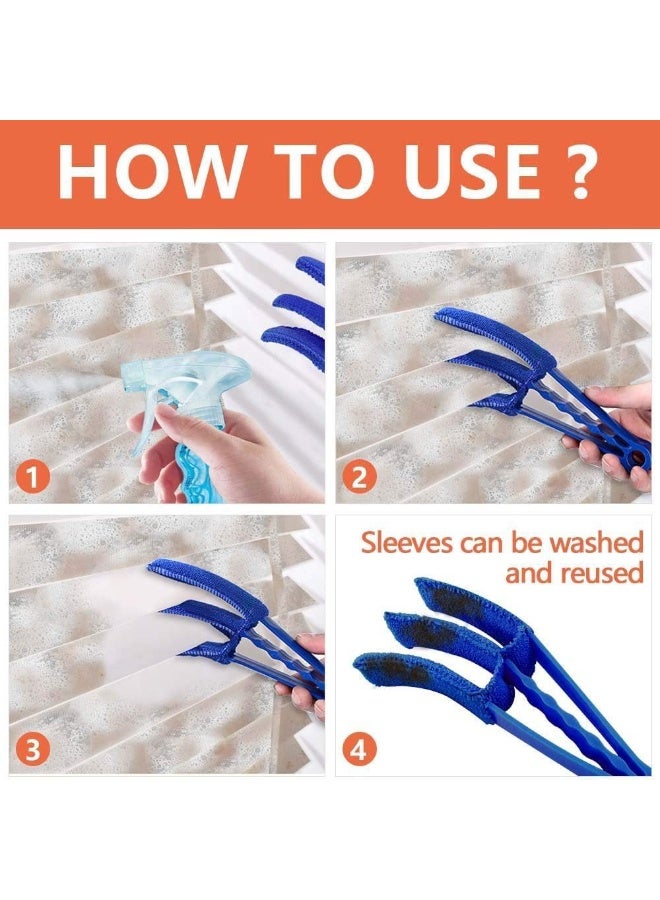 HOW TO USE ?

1

2

3

Sleeves can be washed and reused

4