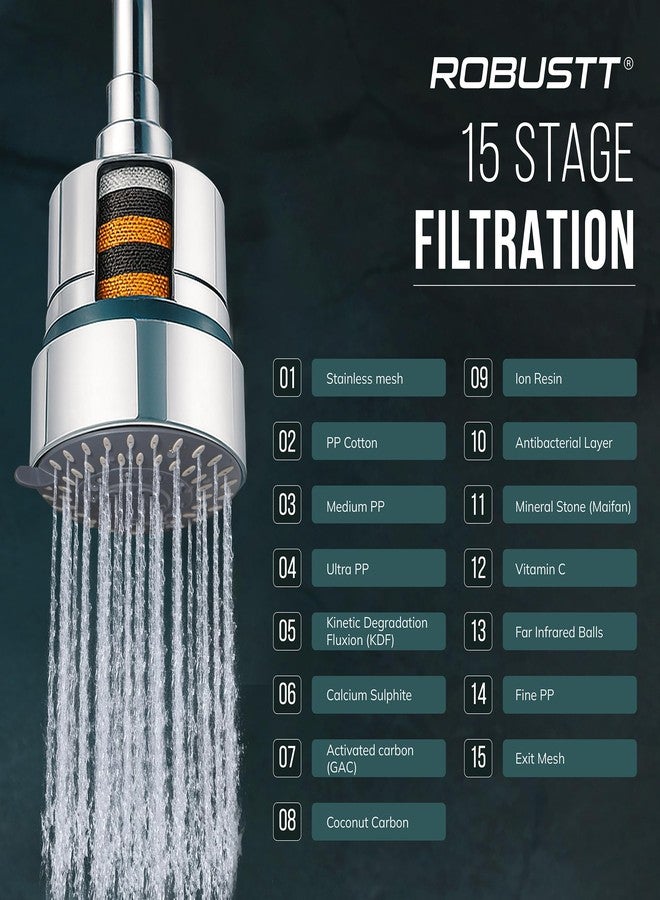 ROBUSTT®

15 STAGE
FILTRATION

01 Stainless mesh

02 PP Cotton

03 Medium PP

04 Ultra PP

05 Kinetic Degradation Fluxion (KDF)

06 Calcium Sulphite

07 Activated carbon (GAC)

08 Coconut Carbon

09 Ion Resin

10 Antibacterial Layer

11 Mineral Stone (Maifan)

12 Vitamin C

13 Far Infrared Balls

14 Fine PP

15 Exit Mesh