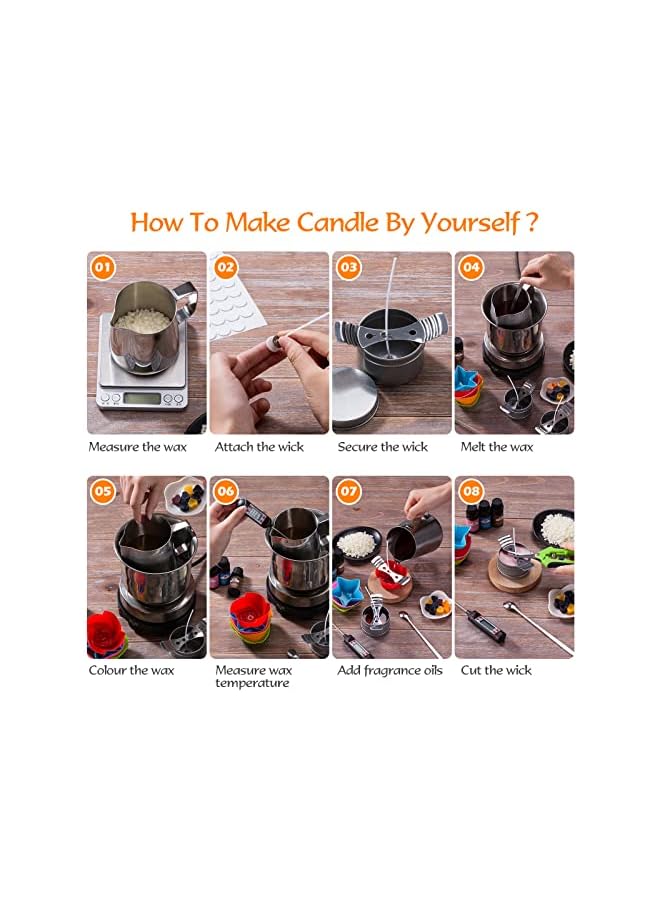 How To Make Candle By Yourself ?

01
Measure the wax

02
Attach the wick

03
Secure the wick

04
Melt the wax

05
Colour the wax

06
Measure wax temperature

07
Add fragrance oils

08
Cut the wick