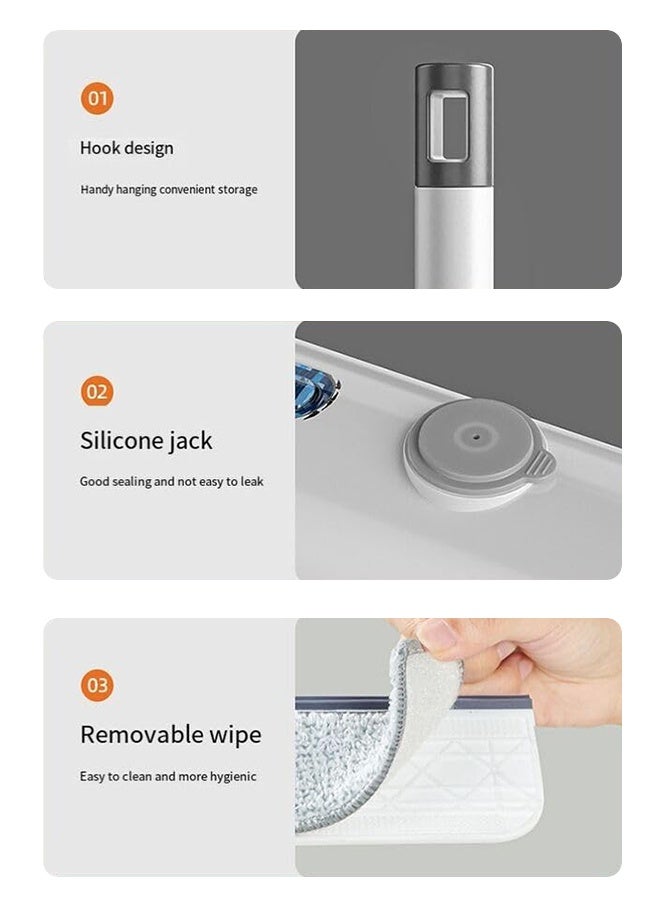 01

Hook design

Handy hanging convenient storage

02

Silicone jack

Good sealing and not easy to leak

03

Removable wipe

Easy to clean and more hygienic