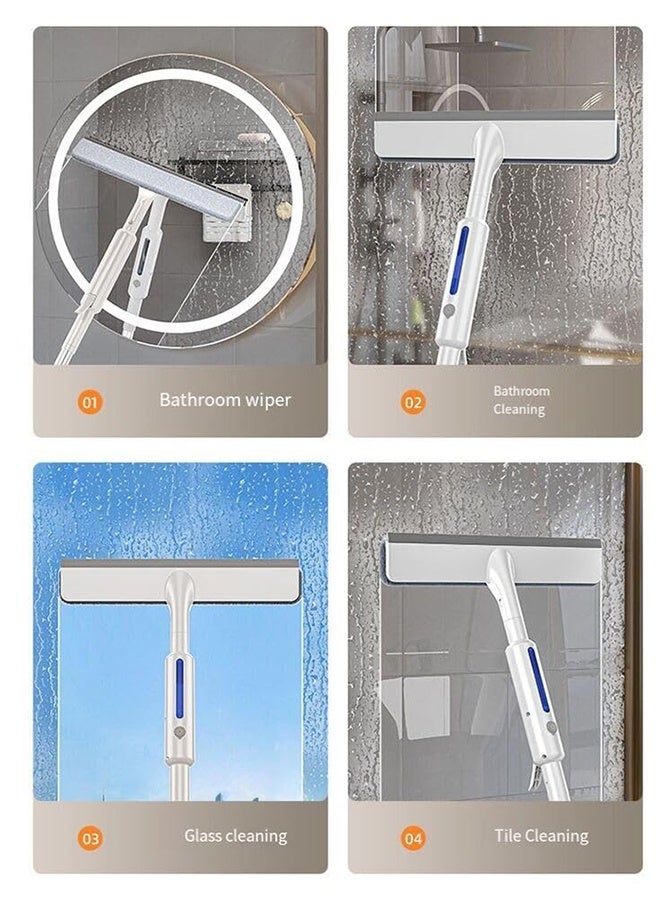 01 Bathroom wiper

02 Bathroom Cleaning

03 Glass cleaning

04 Tile Cleaning