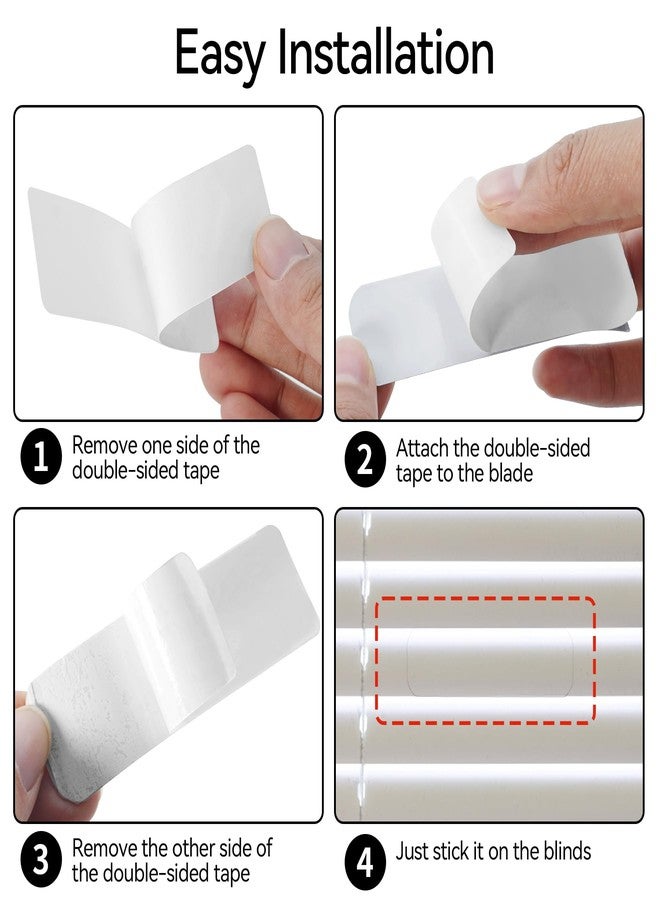 Easy Installation

1 Remove one side of the double-sided tape

2 Attach the double-sided tape to the blade

3 Remove the other side of the double-sided tape

4 Just stick it on the blinds