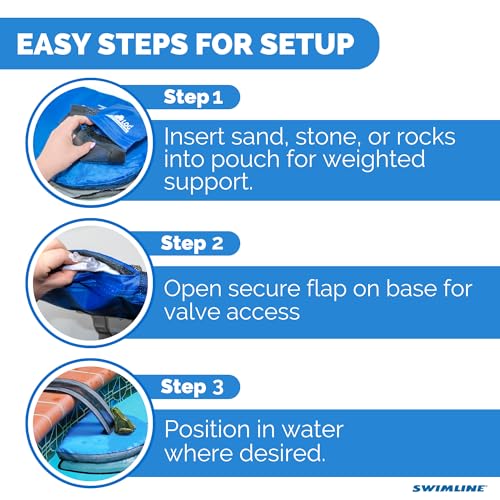 EASY STEPS FOR SETUP

Step 1

Insert sand, stone, or rocks into pouch for weighted support.

Step 2

Open secure flap on base for valve access

Step 3

Position in water where desired.

SWIMLINE