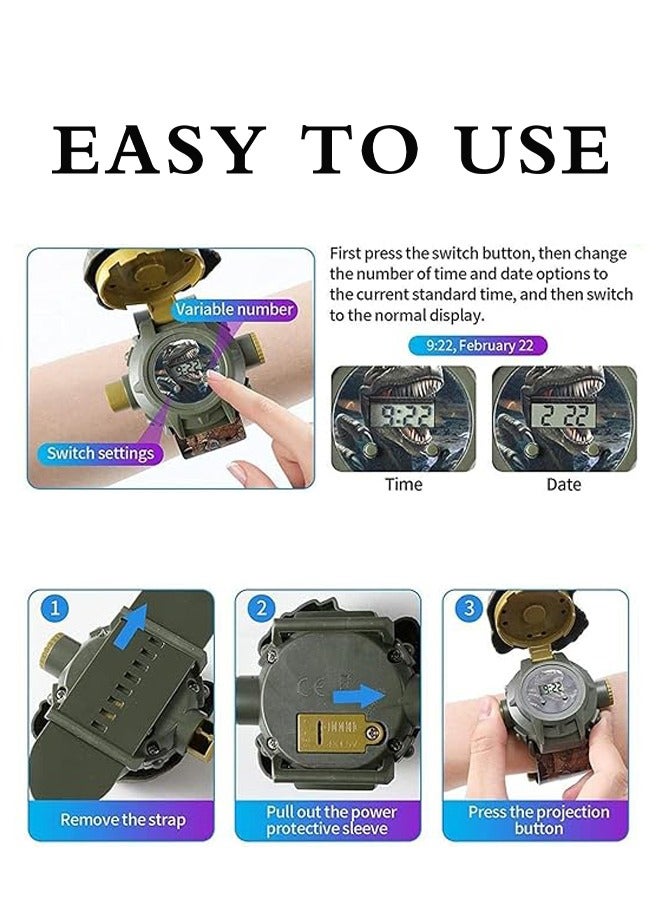 EASY TO USE

Variable number

Switch settings

First press the switch button, then change the number of time and date options to the current standard time, and then switch to the normal display.

9:22, February 22

9:22

2 22

Time

Date

1

Remove the strap

2

CE

Pull out the power protective sleeve

3

9:22

Press the projection button