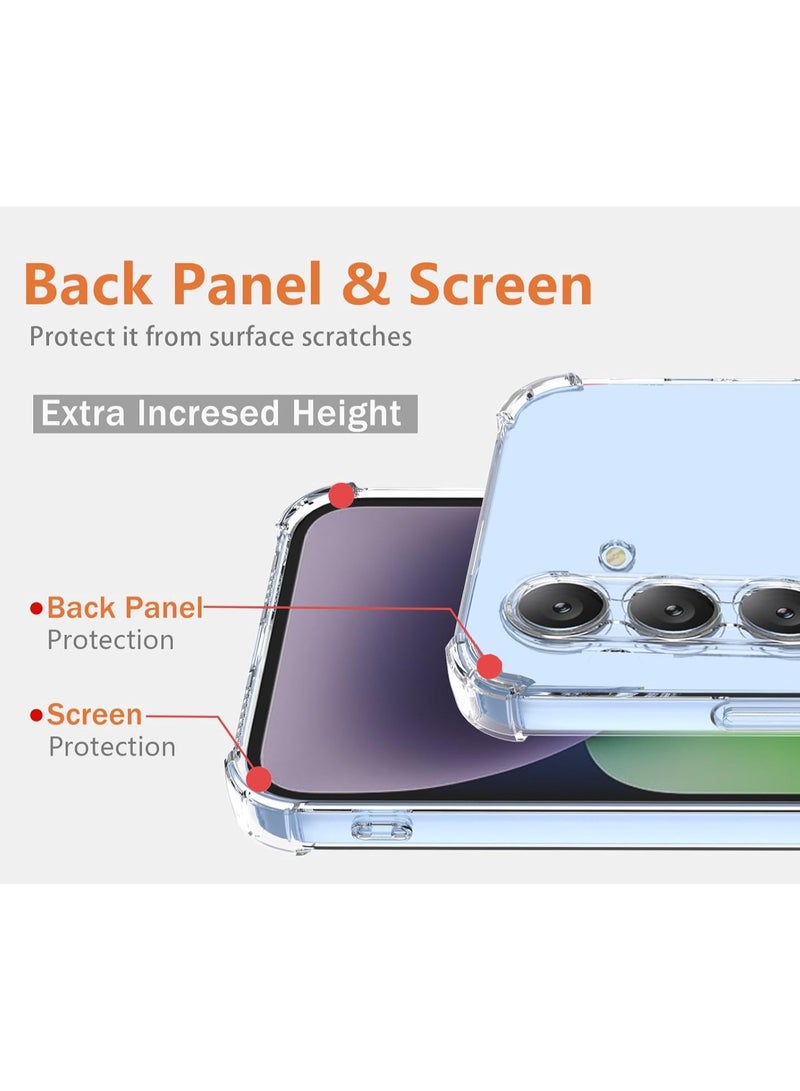 Back Panel & Screen

Protect it from surface scratches

Extra Incresed Height

Back Panel
Protection

Screen
Protection