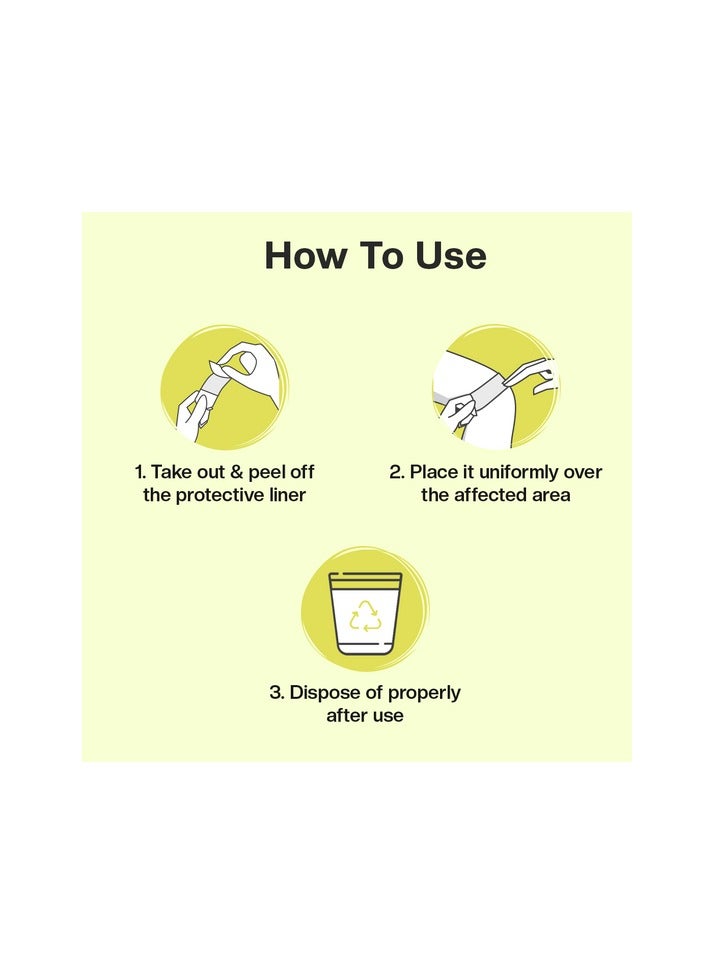 How To Use

1. Take out & peel off the protective liner

2. Place it uniformly over the affected area

3. Dispose of properly after use