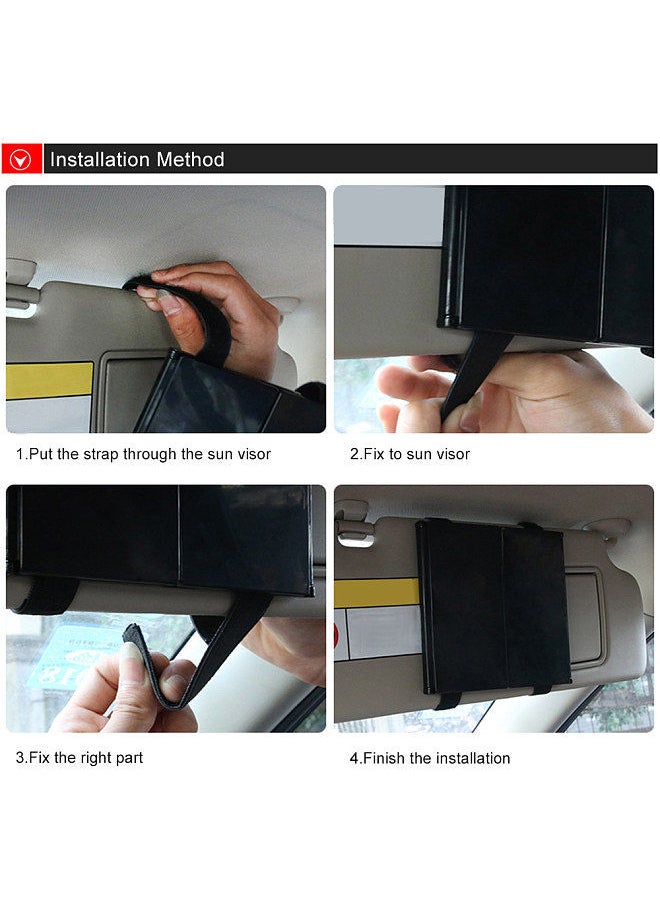 Installation Method

1.Put the strap through the sun visor

2.Fix to sun visor

3.Fix the right part

4.Finish the installation