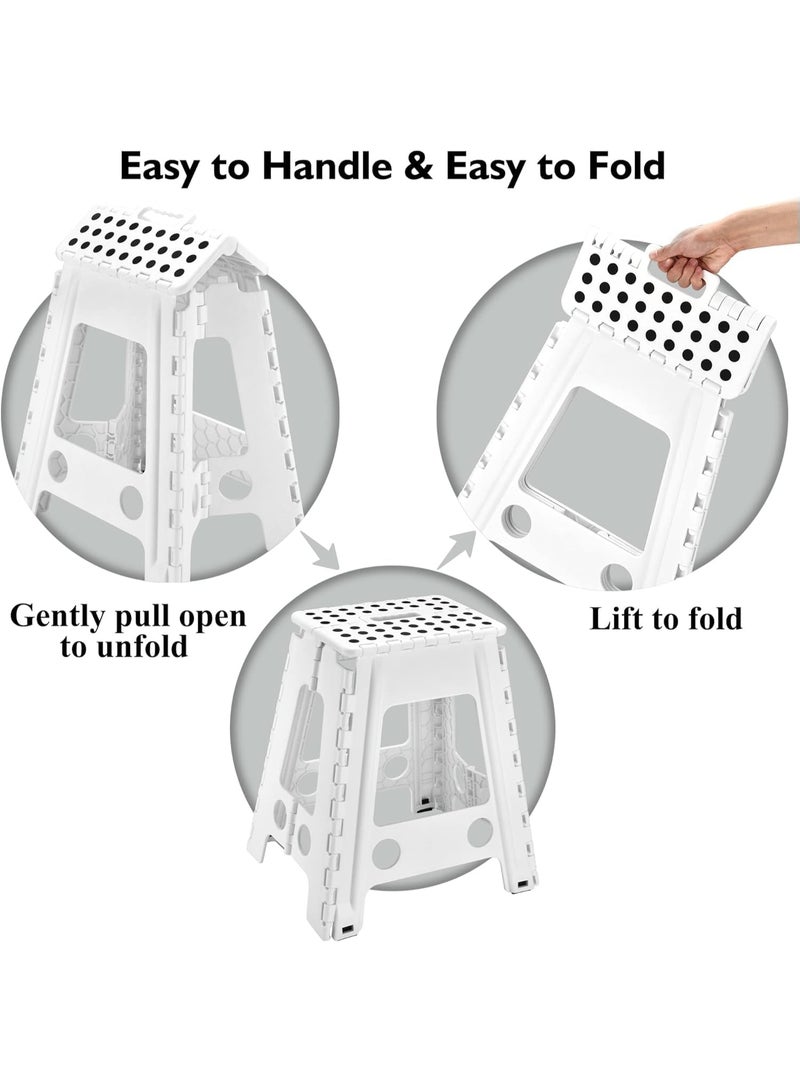 Easy to Handle & Easy to Fold

Gently pull open to unfold

Lift to fold