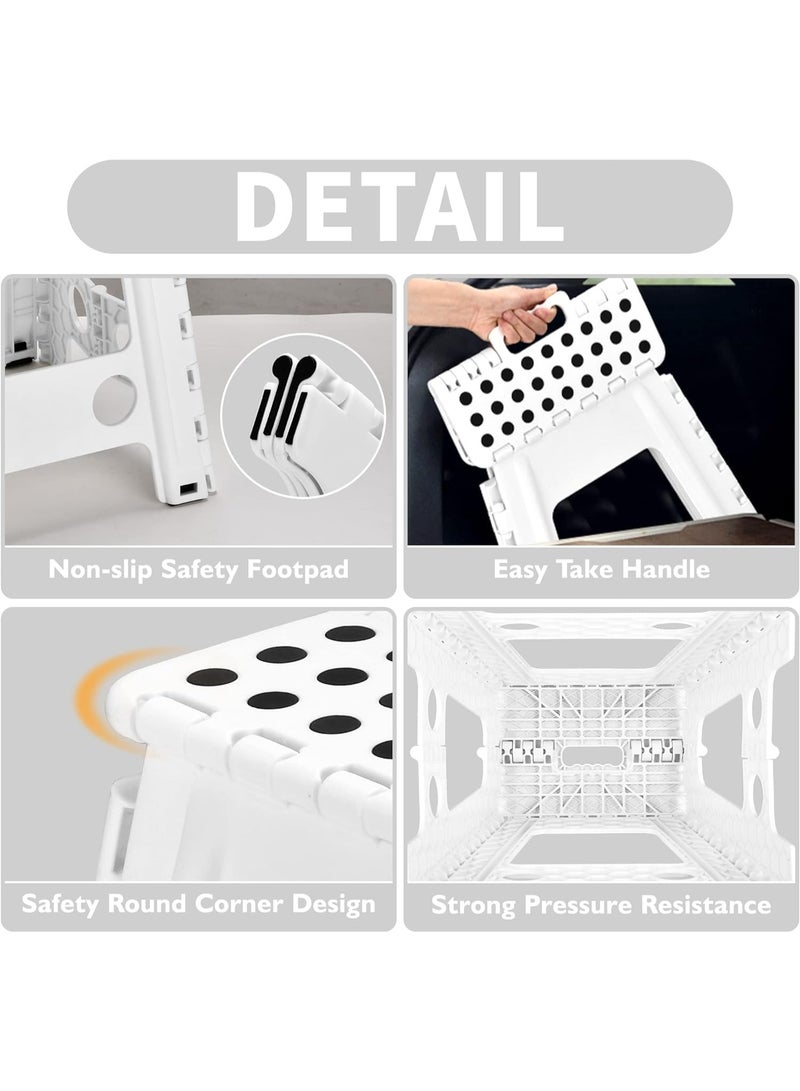 DETAIL

Non-slip Safety Footpad

Easy Take Handle

Safety Round Corner Design

Strong Pressure Resistance