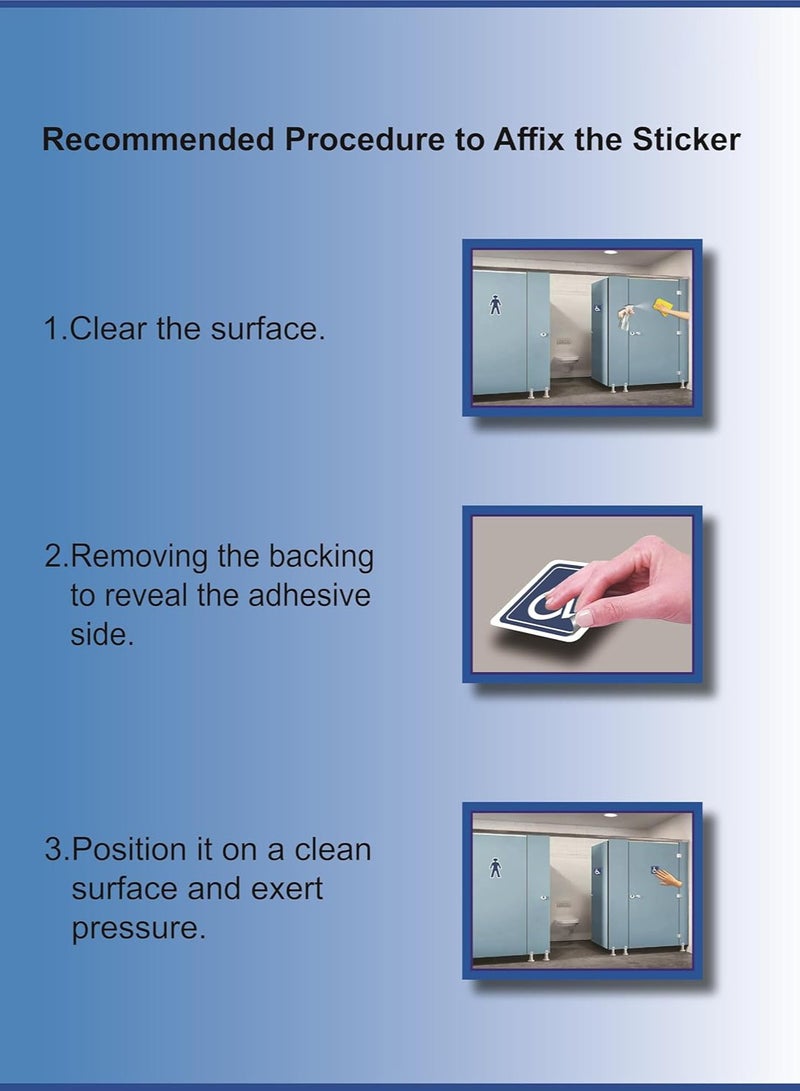 Recommended Procedure to Affix the Sticker

1.Clear the surface.

2.Removing the backing to reveal the adhesive side.

3.Position it on a clean surface and exert pressure.