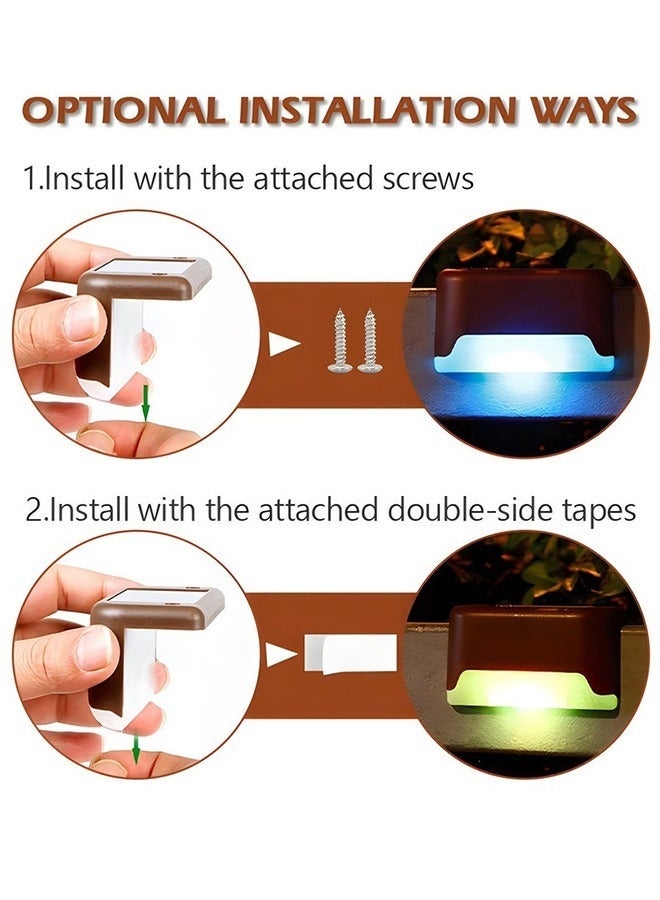 OPTIONAL INSTALLATION WAYS

1.Install with the attached screws

2.Install with the attached double-side tapes