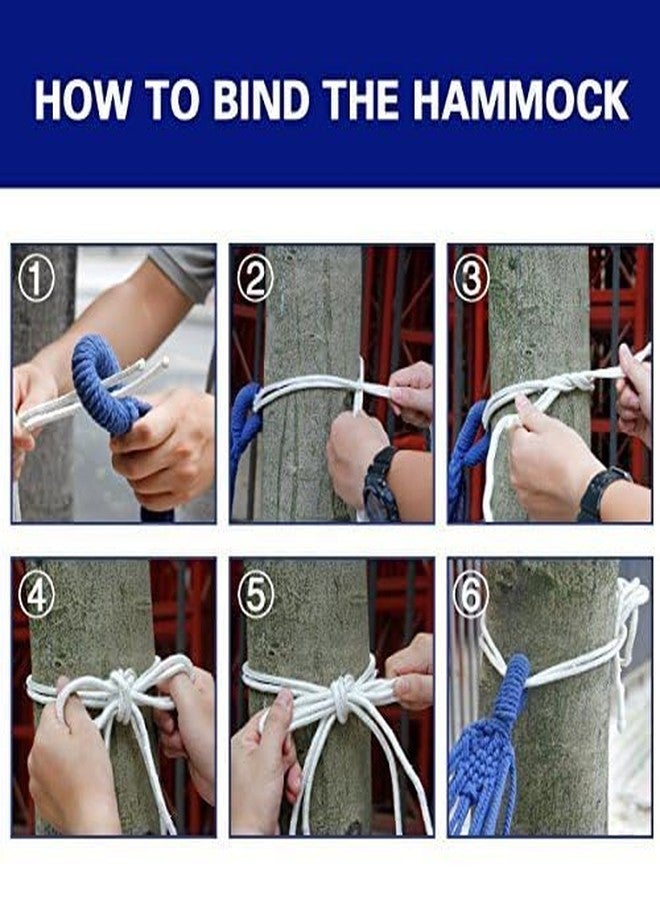 HOW TO BIND THE HAMMOCK

①

②

③

④

⑤

⑥