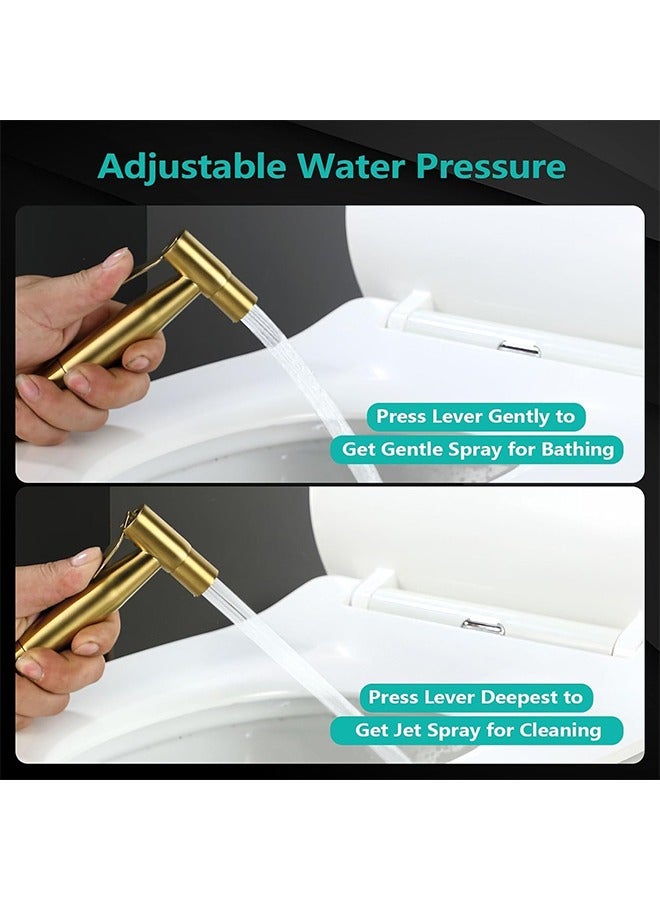 Adjustable Water Pressure

Press Lever Gently to
Get Gentle Spray for Bathing

Press Lever Deepest to
Get Jet Spray for Cleaning