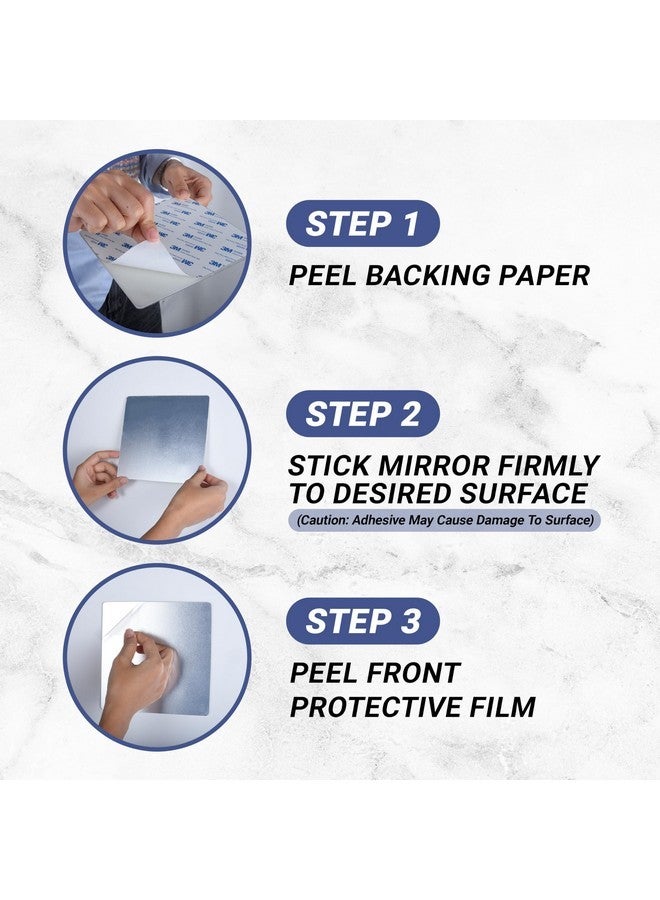 STEP 1

PEEL BACKING PAPER

STEP 2

STICK MIRROR FIRMLY TO DESIRED SURFACE

(Caution: Adhesive May Cause Damage To Surface)

STEP 3

PEEL FRONT PROTECTIVE FILM