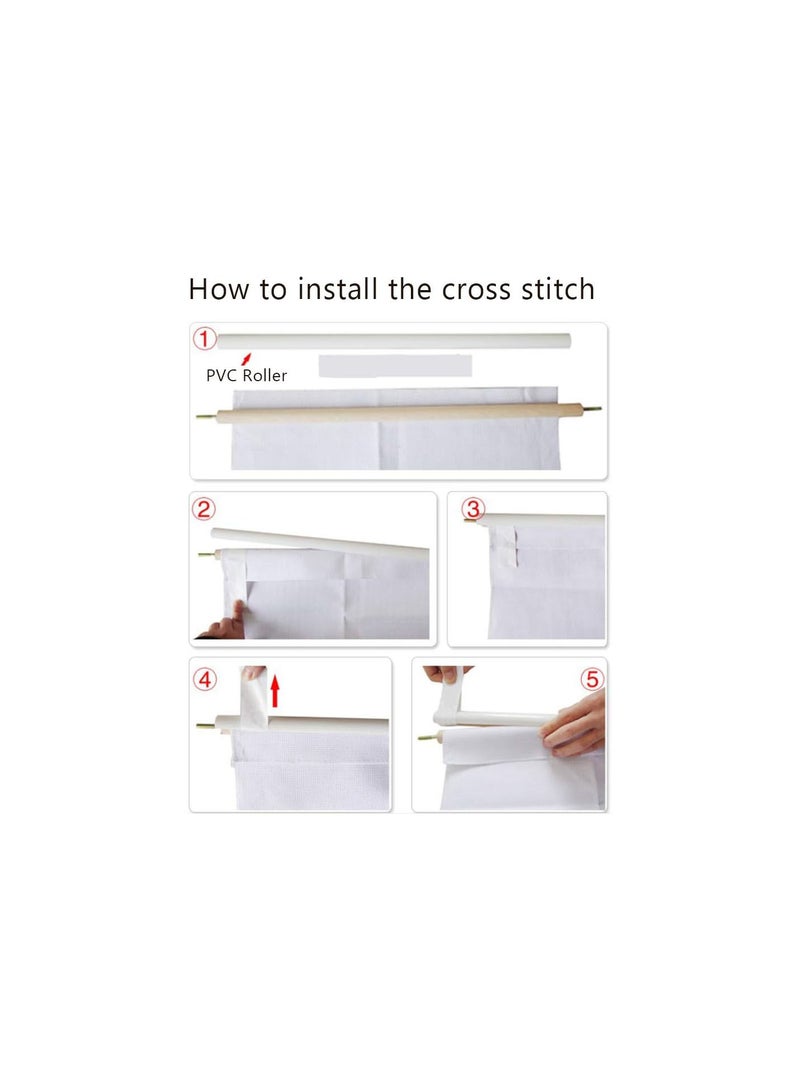 How to install the cross stitch

①

PVC Roller

②

③

④

⑤