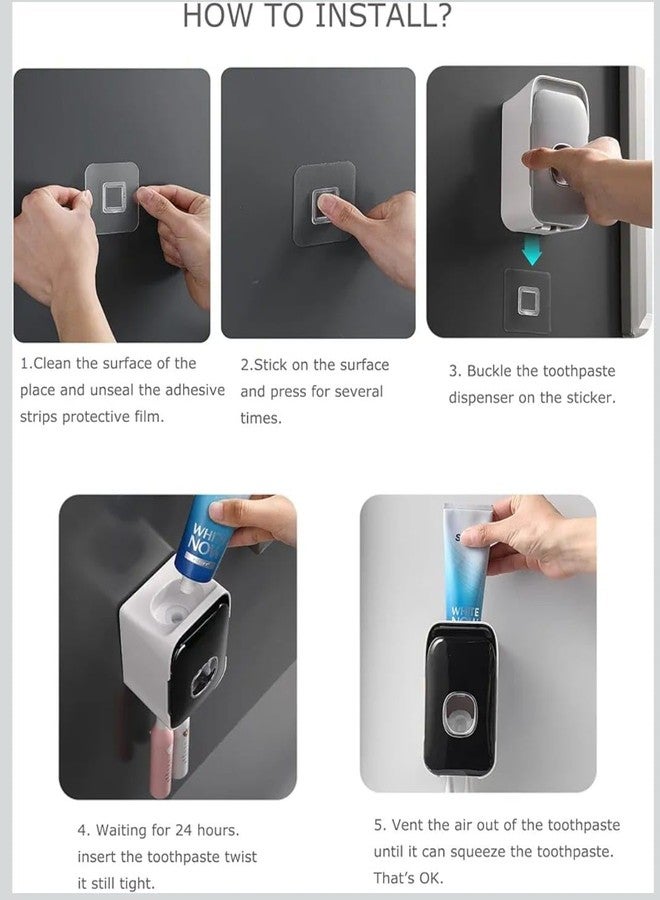 HOW TO INSTALL?

1.Clean the surface of the place and unseal the adhesive strips protective film.

2.Stick on the surface and press for several times.

3. Buckle the toothpaste dispenser on the sticker.

4. Waiting for 24 hours. insert the toothpaste twist it still tight.

5. Vent the air out of the toothpaste until it can squeeze the toothpaste. That's OK.