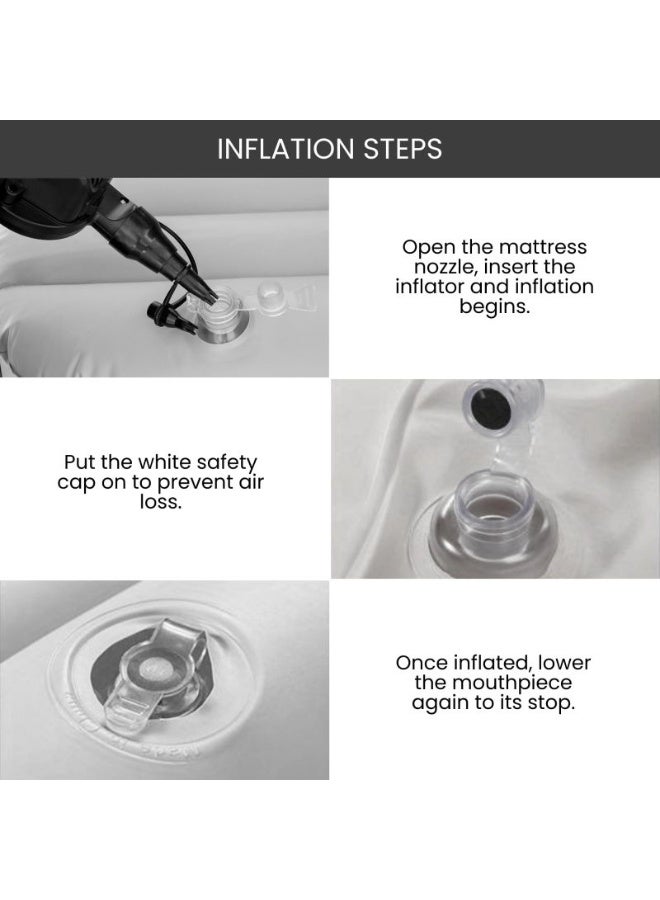 INFLATION STEPS

Open the mattress nozzle, insert the inflator and inflation begins.

Put the white safety cap on to prevent air loss.

Once inflated, lower the mouthpiece again to its stop.