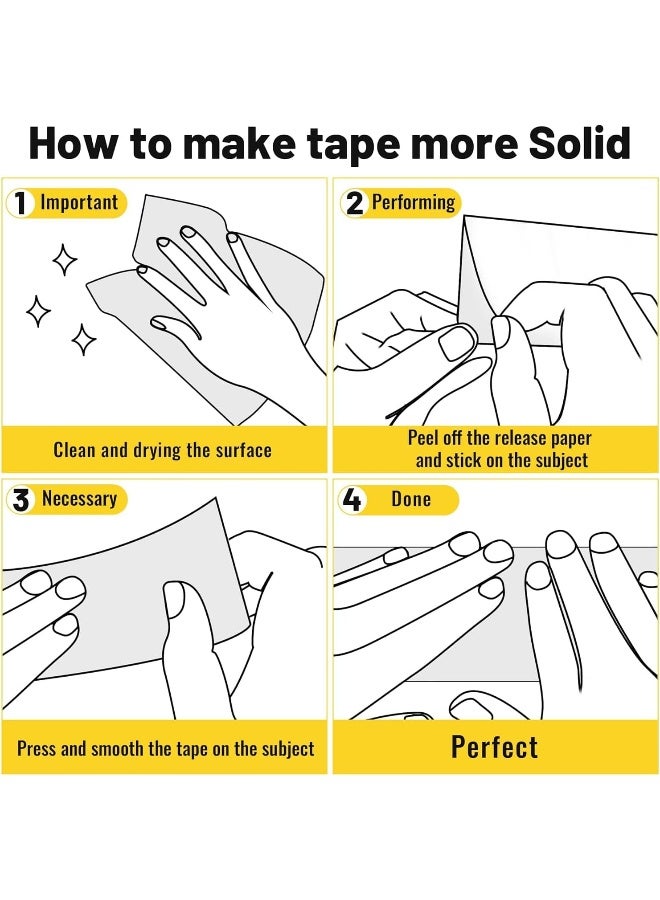 How to make tape more Solid

1 Important

Clean and drying the surface

2 Performing

Peel off the release paper and stick on the subject

3 Necessary

Press and smooth the tape on the subject

4 Done

Perfect