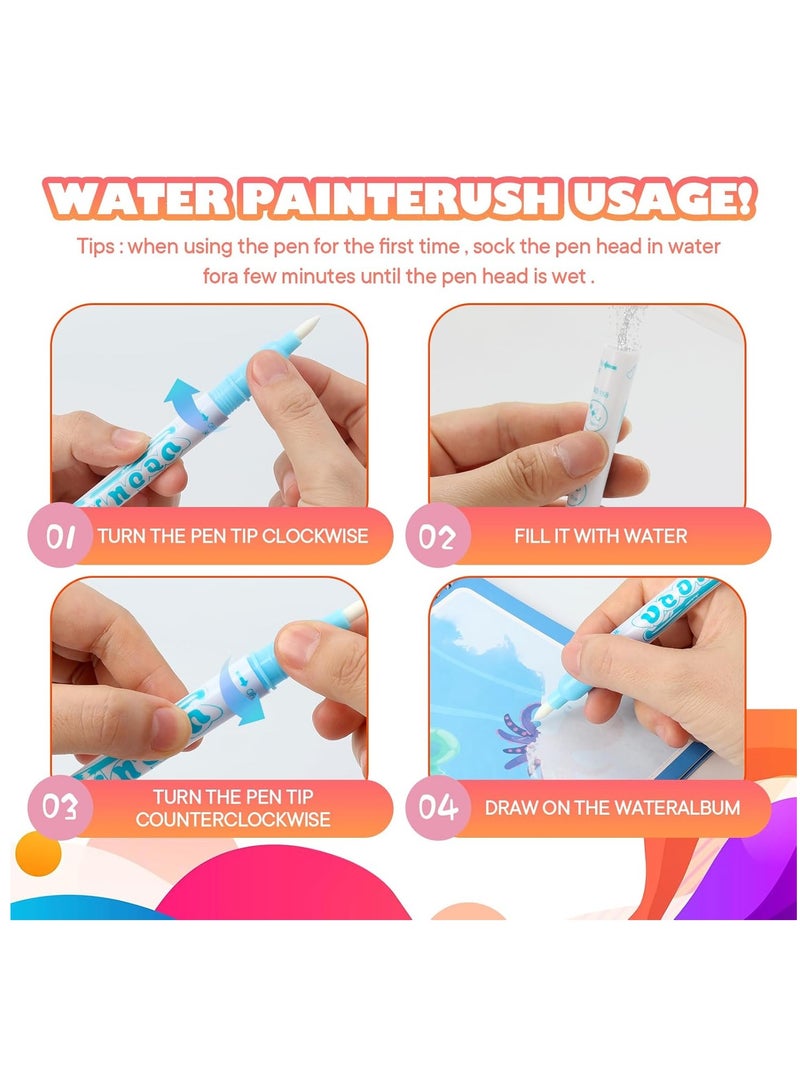 WATER PAINTERUSH USAGE!

Tips : when using the pen for the first time , sock the pen head in water fora few minutes until the pen head is wet .

01 TURN THE PEN TIP CLOCKWISE

02 FILL IT WITH WATER

03 TURN THE PEN TIP COUNTERCLOCKWISE

04 DRAW ON THE WATERALBUM