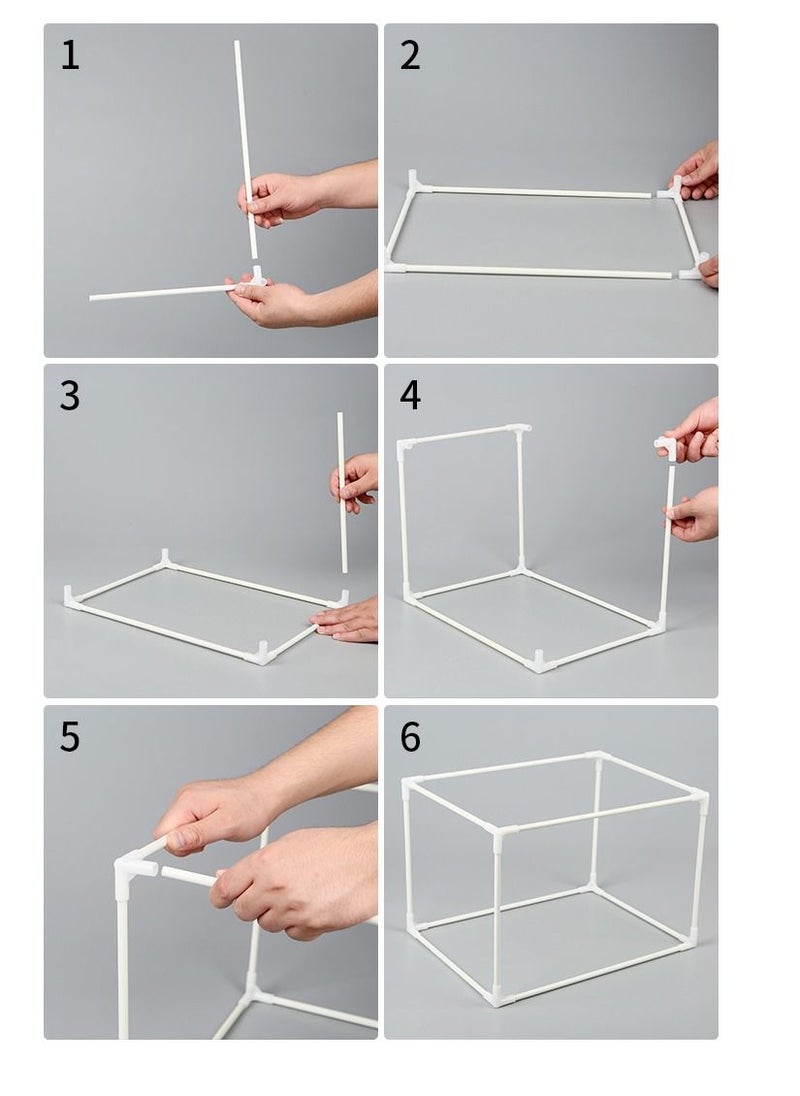 1

2

3

4

5

6