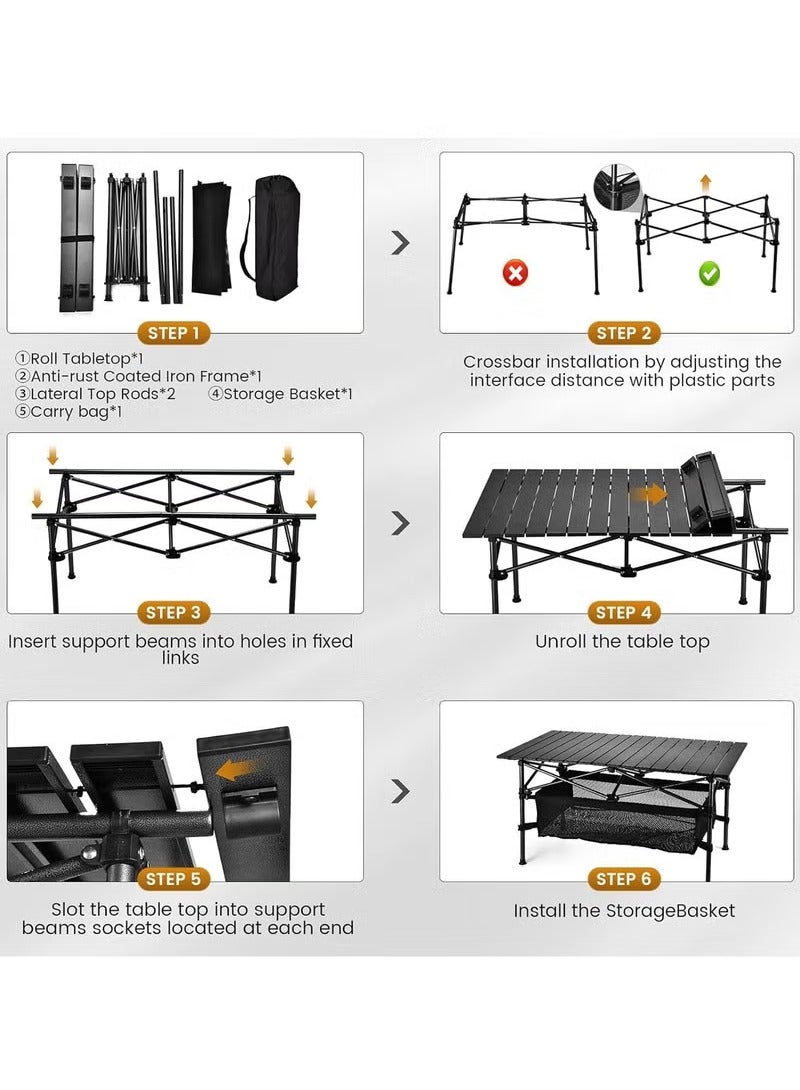 STEP 1

①Roll Tabletop*1
②Anti-rust Coated Iron Frame*1
③Lateral Top Rods*2 ④Storage Basket*1
⑤Carry bag*1

STEP 2

Crossbar installation by adjusting the interface distance with plastic parts

STEP 3

Insert support beams into holes in fixed links

STEP 4

Unroll the table top

STEP 5

Slot the table top into support beams sockets located at each end

STEP 6

Install the StorageBasket