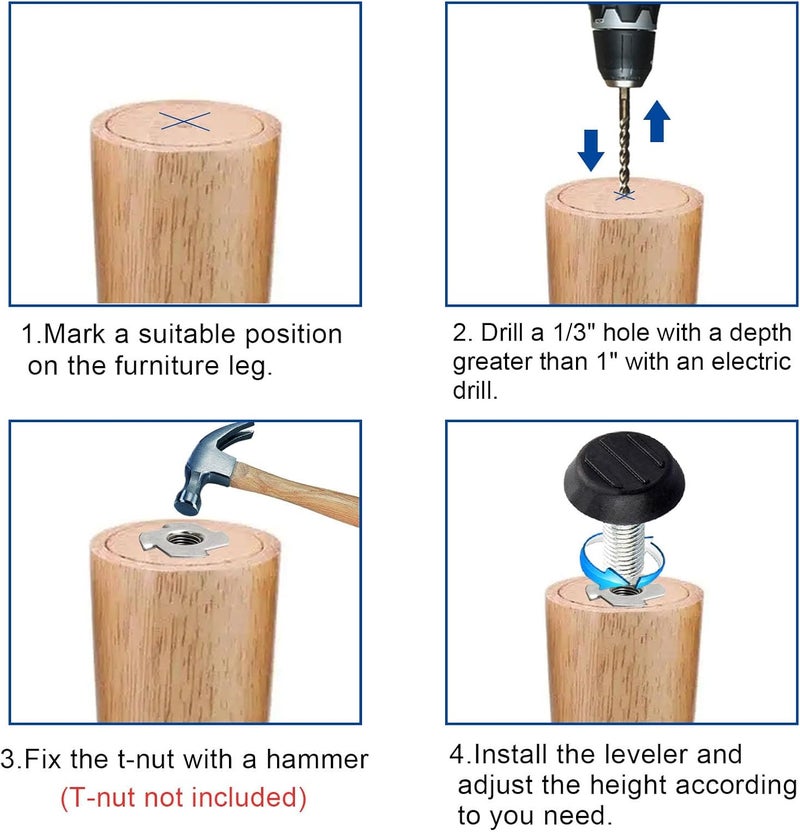 1.Mark a suitable position on the furniture leg.

2. Drill a 1/3" hole with a depth greater than 1" with an electric drill.

3.Fix the t-nut with a hammer
(T-nut not included)

4.Install the leveler and adjust the height according to you need.