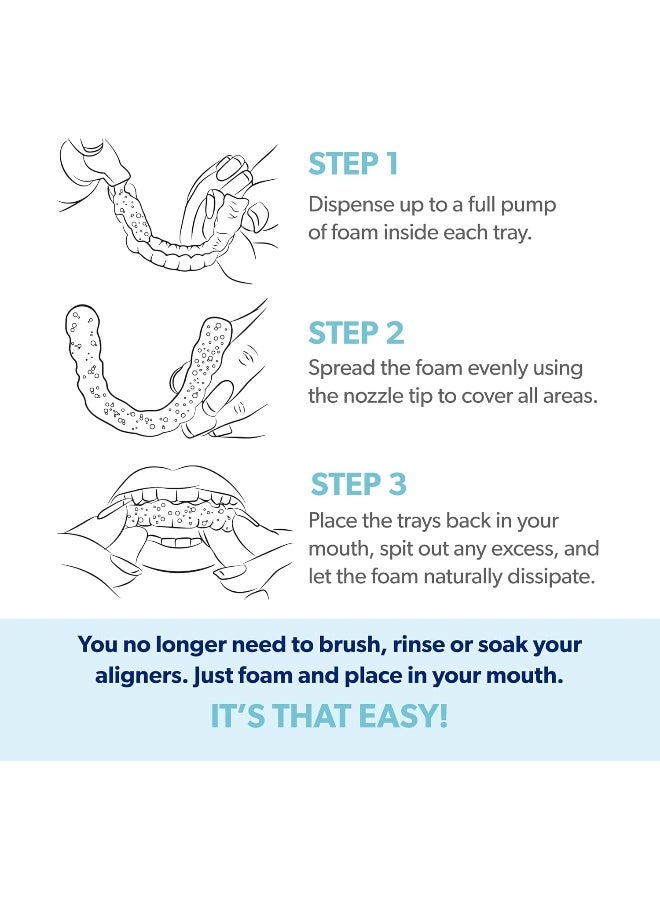 STEP 1
Dispense up to a full pump of foam inside each tray.

STEP 2
Spread the foam evenly using the nozzle tip to cover all areas.

STEP 3
Place the trays back in your mouth, spit out any excess, and let the foam naturally dissipate.

You no longer need to brush, rinse or soak your aligners. Just foam and place in your mouth.

IT'S THAT EASY!