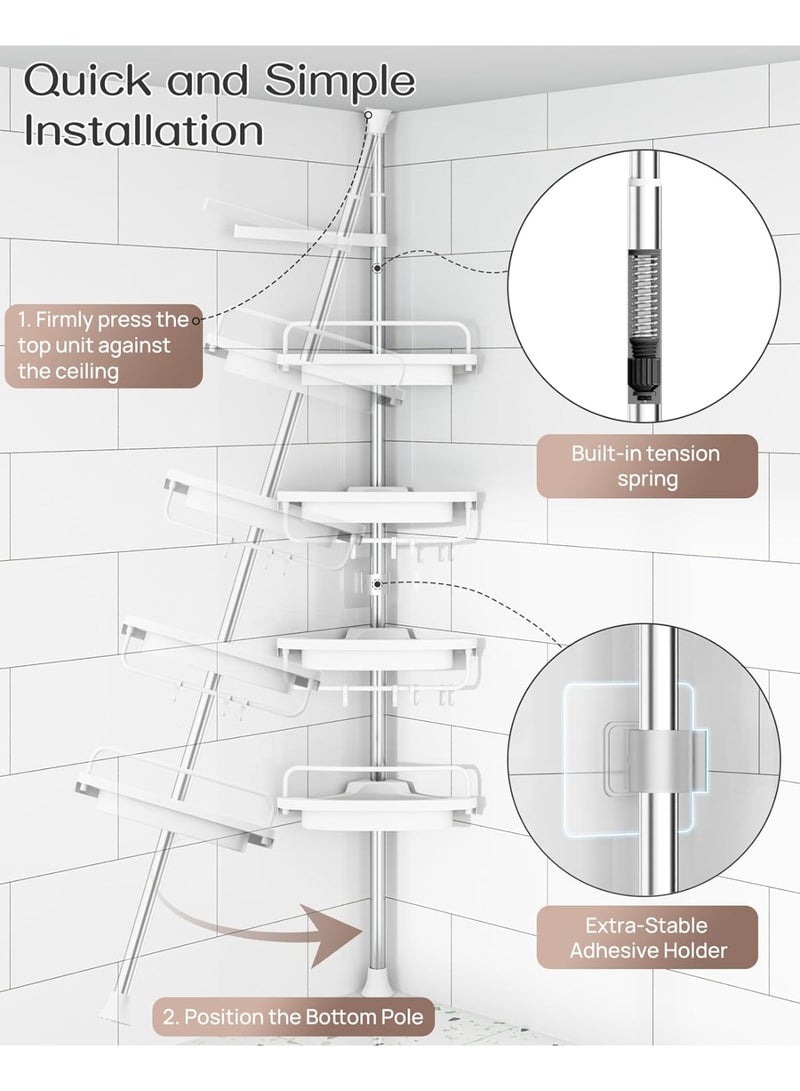 Quick and Simple Installation

1. Firmly press the top unit against the ceiling

Built-in tension spring

Extra-Stable Adhesive Holder

2. Position the Bottom Pole