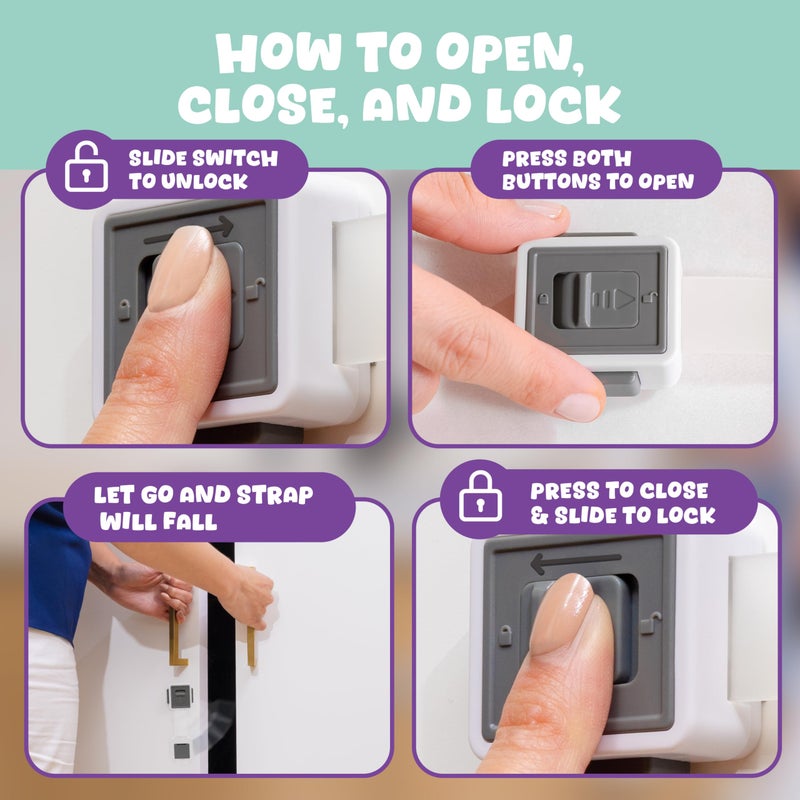 HOW TO OPEN, CLOSE, AND LOCK

SLIDE SWITCH TO UNLOCK

PRESS BOTH BUTTONS TO OPEN

LET GO AND STRAP WILL FALL

PRESS TO CLOSE & SLIDE TO LOCK