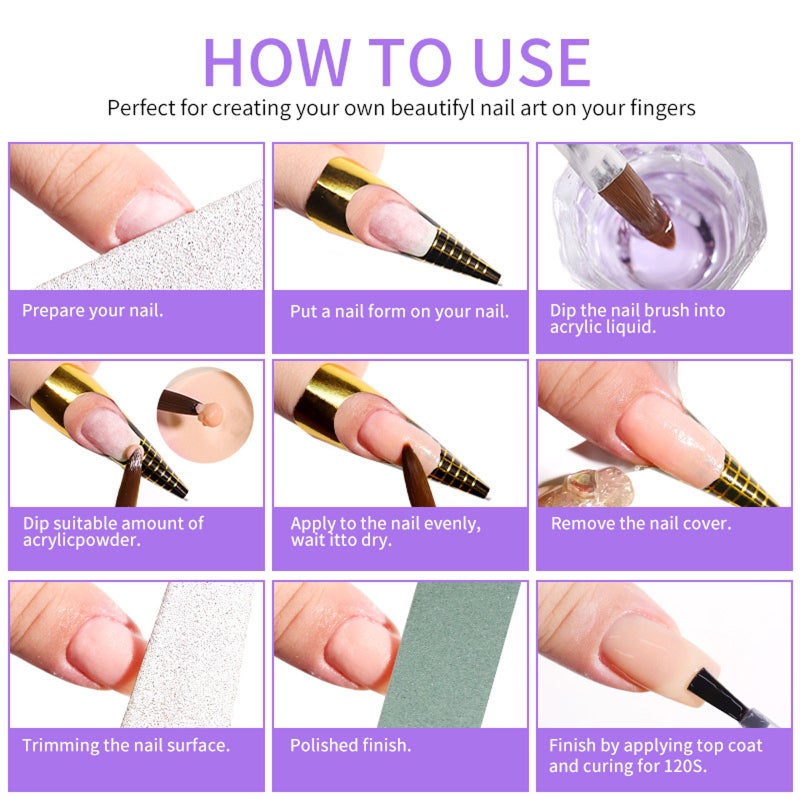 HOW TO USE

Perfect for creating your own beautifyl nail art on your fingers

Prepare your nail.

Put a nail form on your nail.

Dip the nail brush into acrylic liquid.

Dip suitable amount of acrylicpowder.

Apply to the nail evenly, wait itto dry.

Remove the nail cover.

Trimming the nail surface.

Polished finish.

Finish by applying top coat and curing for 120S.