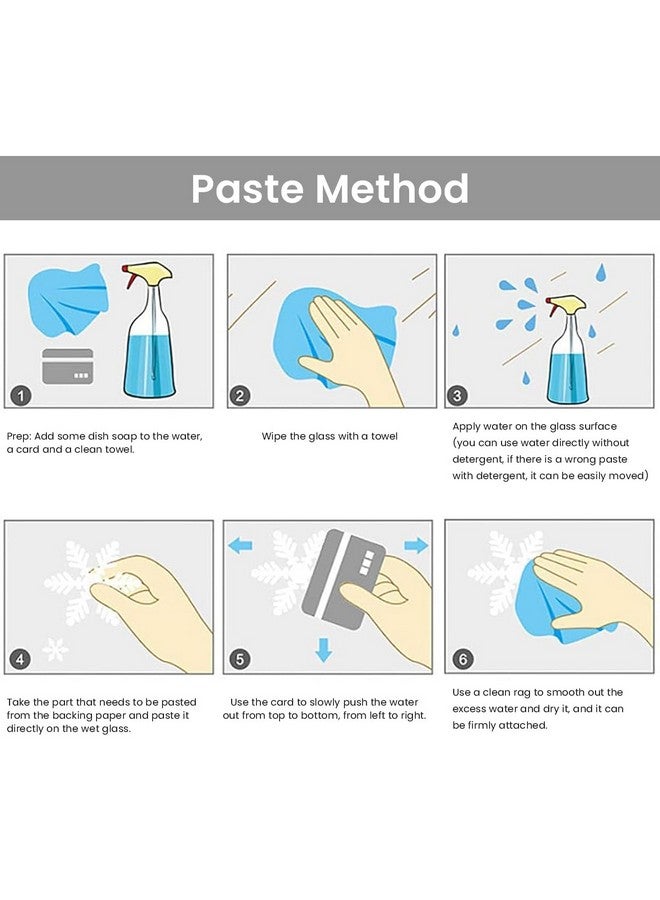 Paste Method

1

Prep: Add some dish soap to the water, a card and a clean towel.

2

Wipe the glass with a towel

3

Apply water on the glass surface (you can use water directly without detergent, if there is a wrong paste with detergent, it can be easily moved)

4

Take the part that needs to be pasted from the backing paper and paste it directly on the wet glass.

5

Use the card to slowly push the water out from top to bottom, from left to right.

6

Use a clean rag to smooth out the excess water and dry it, and it can be firmly attached.