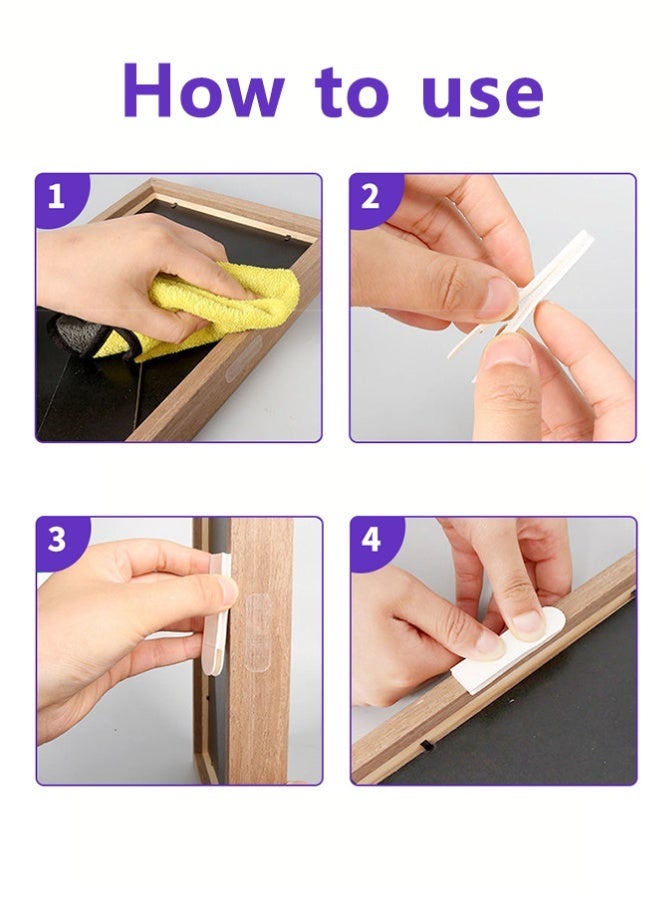 How to use

1

2

3

4