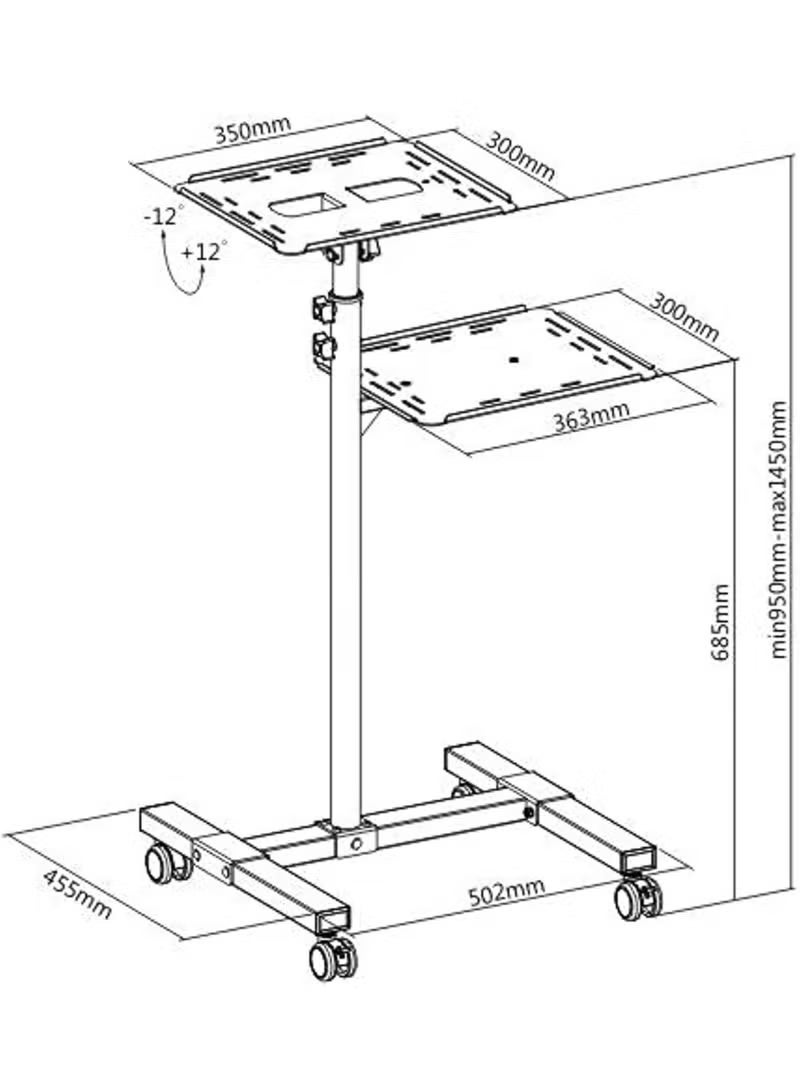 350mm
300mm
-12°
+12°
300mm
363mm
685mm
min950mm-max1450mm
455mm
502mm