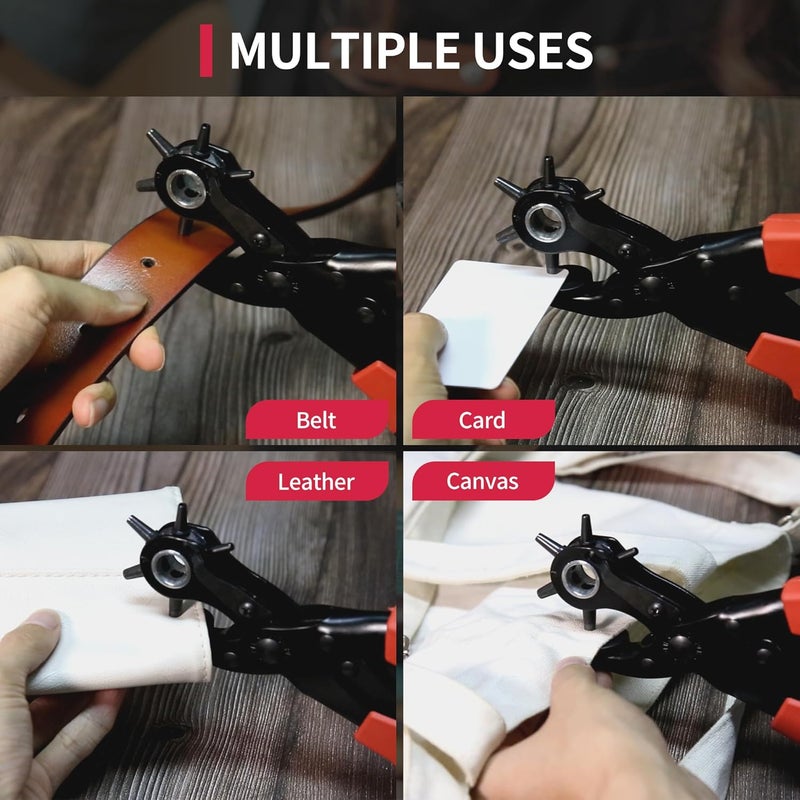 MULTIPLE USES

Belt

Card

Leather

Canvas