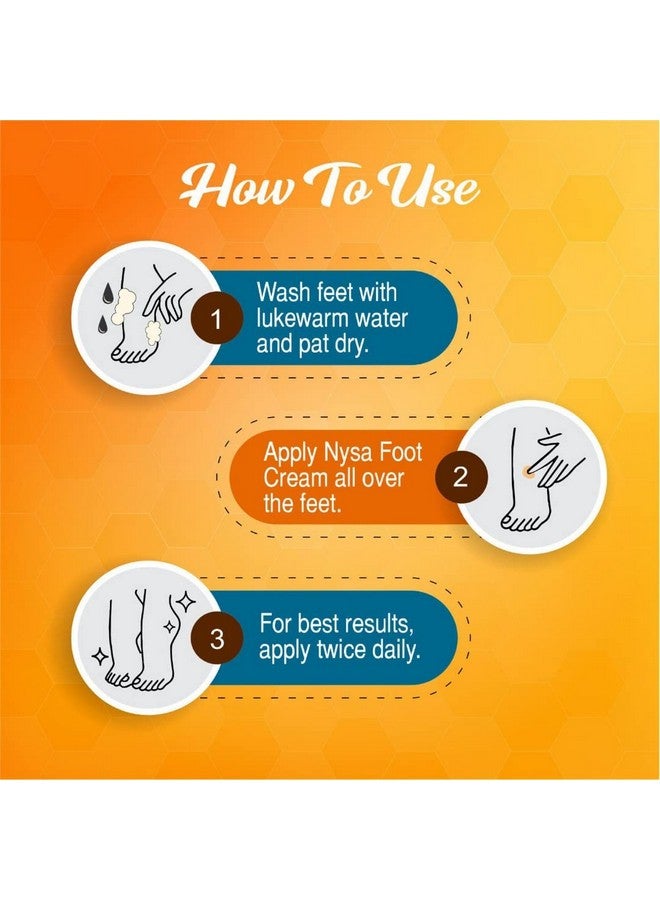 How To Use

1 Wash feet with lukewarm water and pat dry.

Apply Nysa Foot Cream all over the feet. 2

3 For best results, apply twice daily.