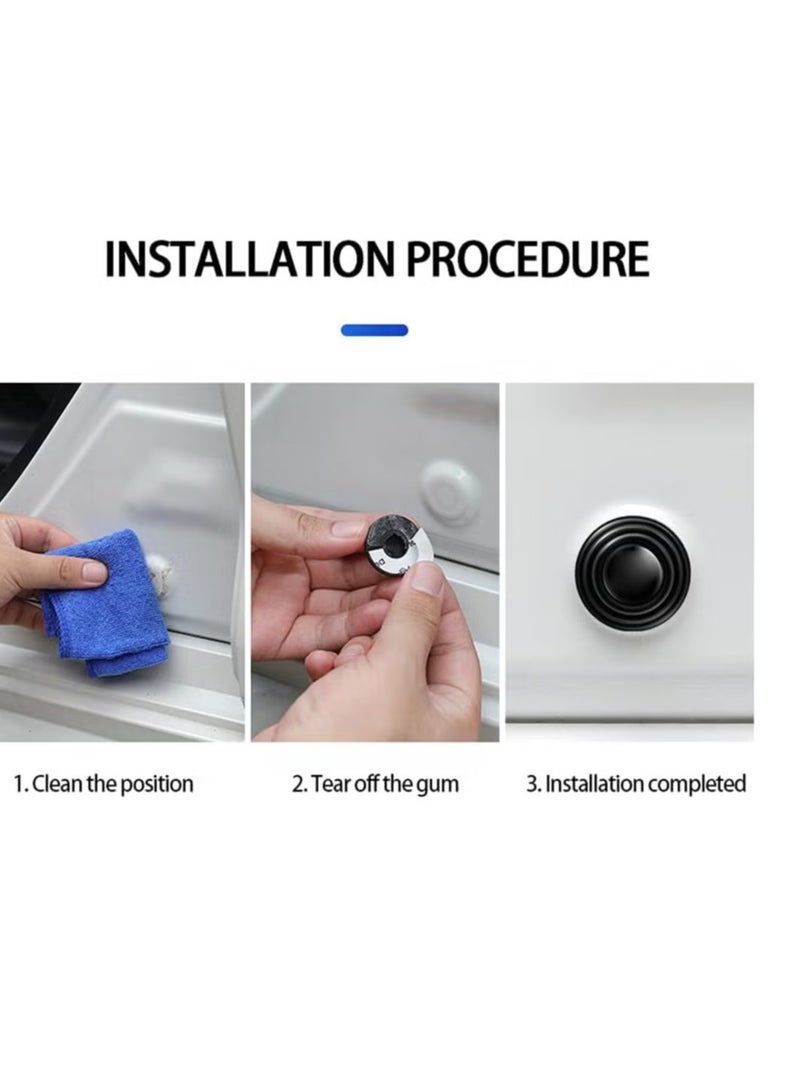 INSTALLATION PROCEDURE

1. Clean the position

2. Tear off the gum

3. Installation completed