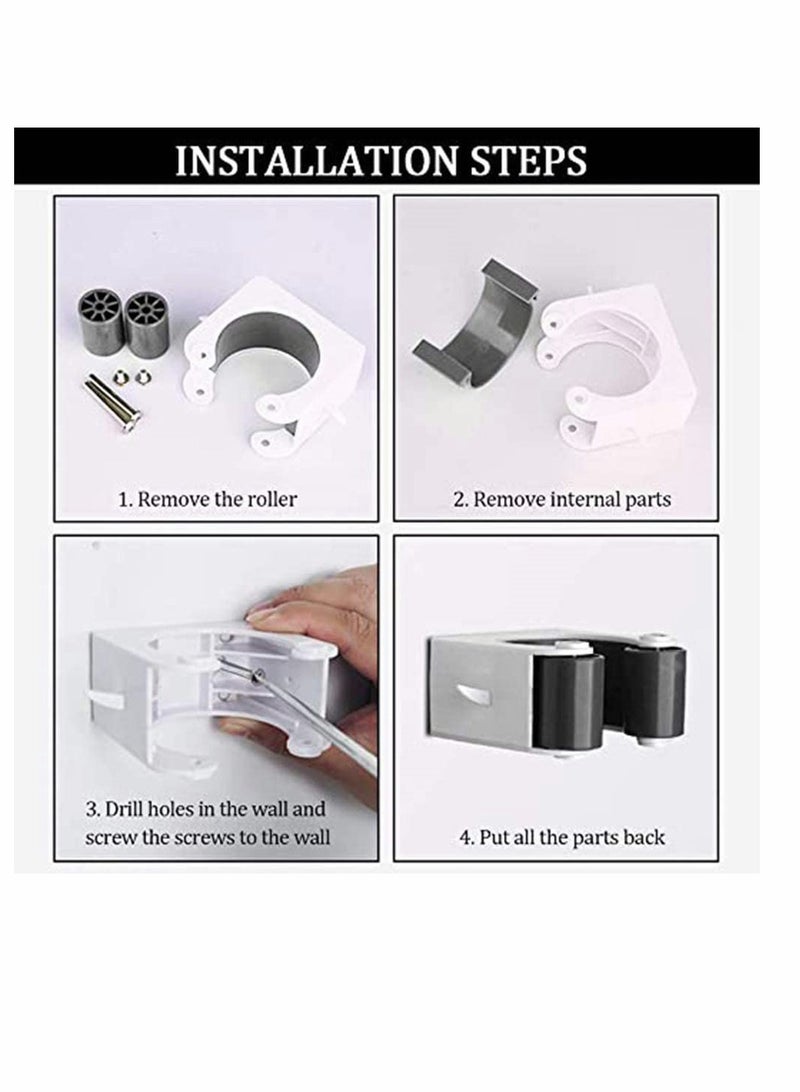 INSTALLATION STEPS

1. Remove the roller

2. Remove internal parts

3. Drill holes in the wall and screw the screws to the wall

4. Put all the parts back