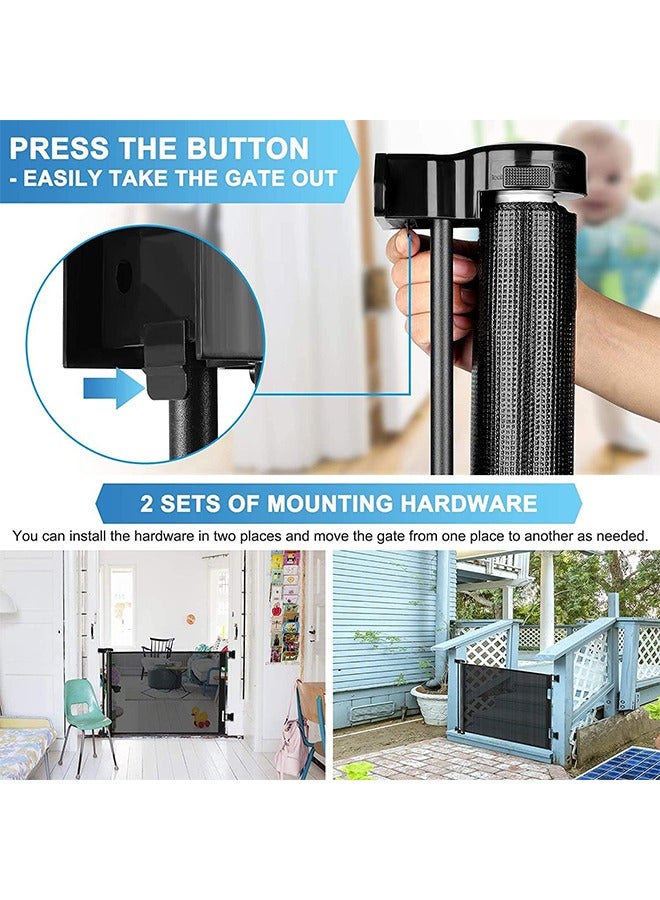 PRESS THE BUTTON
- EASILY TAKE THE GATE OUT

2 SETS OF MOUNTING HARDWARE

You can install the hardware in two places and move the gate from one place to another as needed.