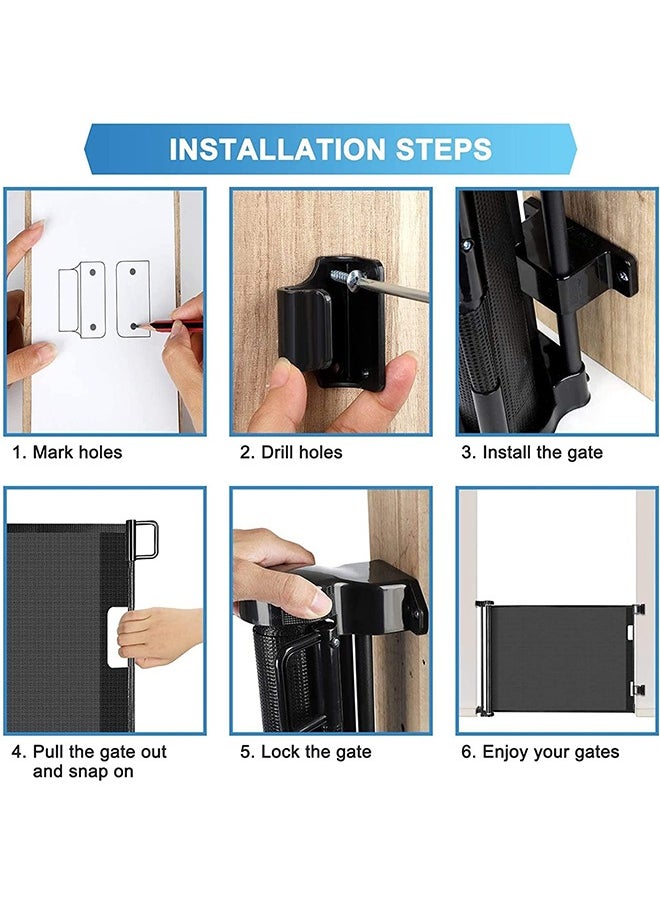 INSTALLATION STEPS

1. Mark holes

2. Drill holes

3. Install the gate

4. Pull the gate out and snap on

5. Lock the gate

6. Enjoy your gates