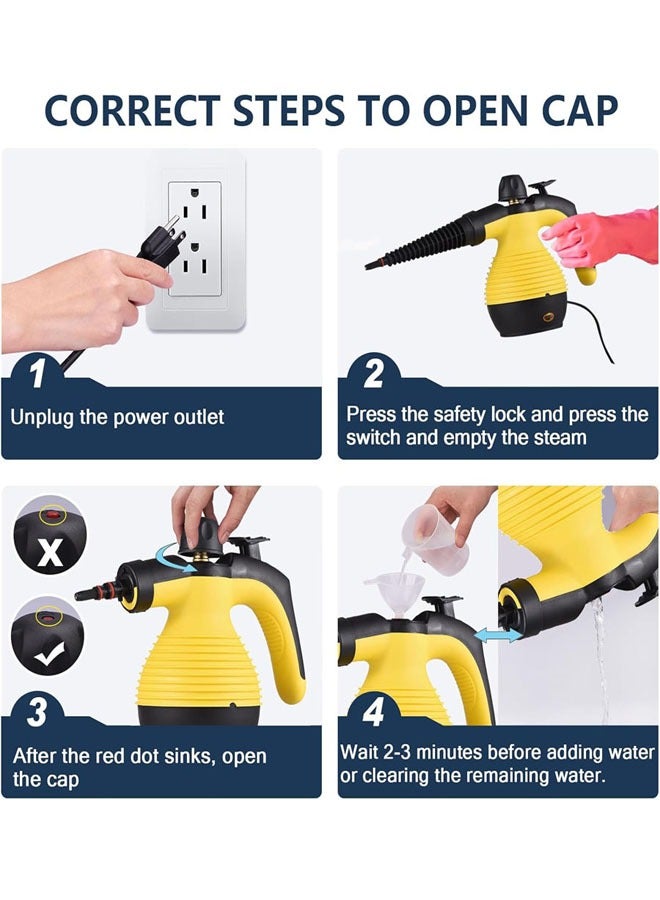 CORRECT STEPS TO OPEN CAP

1
Unplug the power outlet

2
Press the safety lock and press the switch and empty the steam

X

3
After the red dot sinks, open the cap

4
Wait 2-3 minutes before adding water or clearing the remaining water.