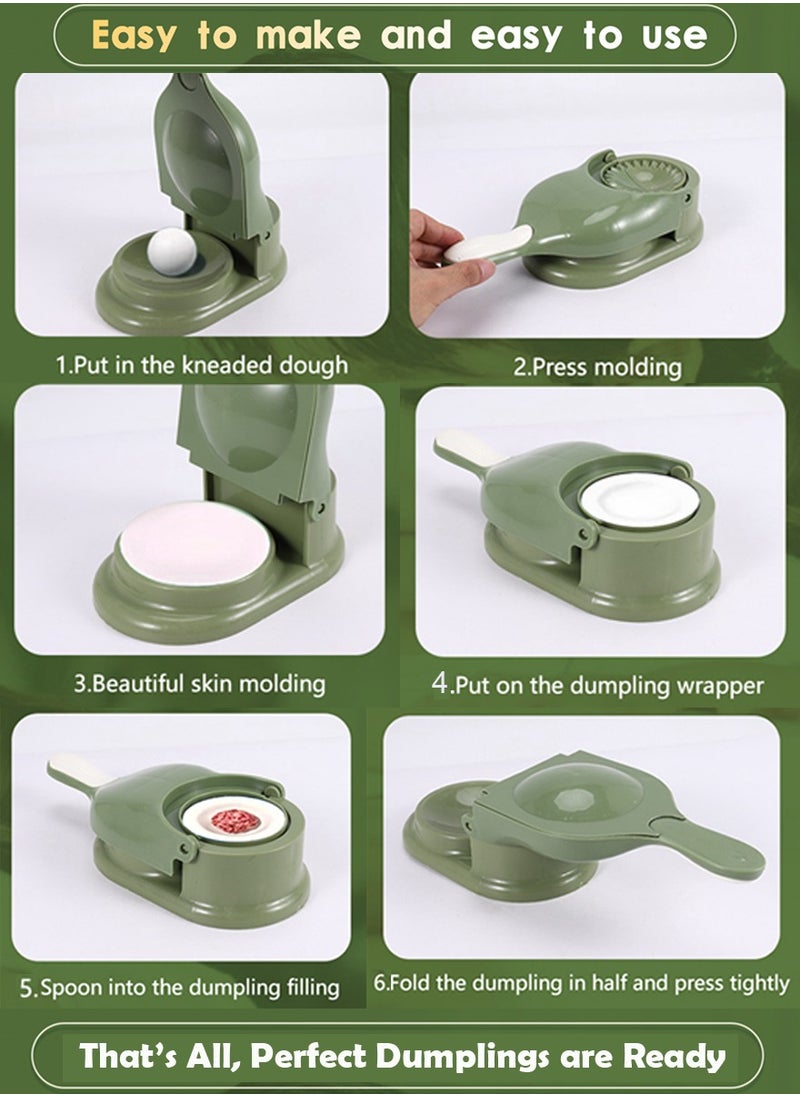 Easy to make and easy to use

1.Put in the kneaded dough

2.Press molding

3.Beautiful skin molding

4.Put on the dumpling wrapper

5.Spoon into the dumpling filling

6.Fold the dumpling in half and press tightly

That's All, Perfect Dumplings are Ready