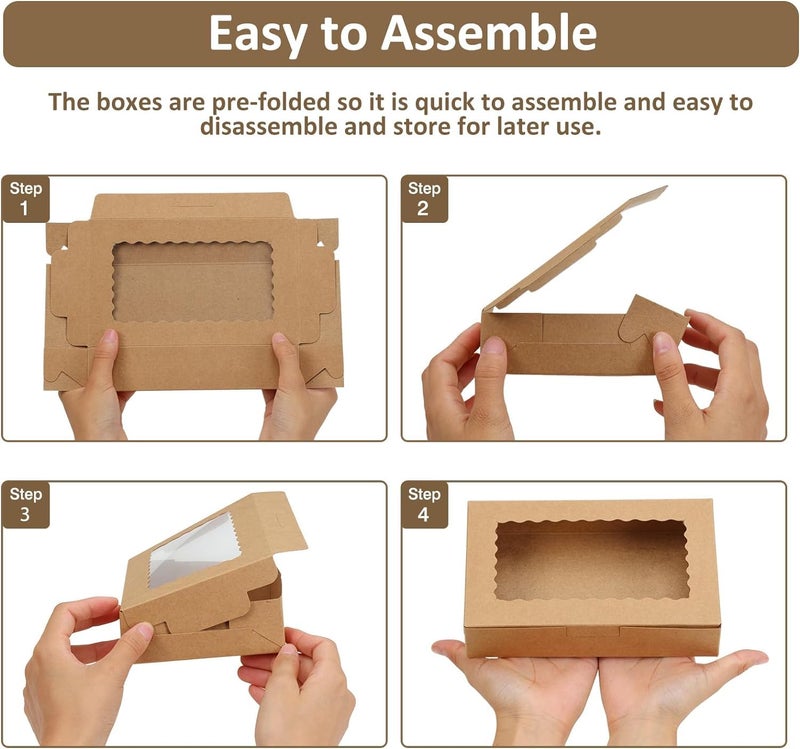 Easy to Assemble

The boxes are pre-folded so it is quick to assemble and easy to disassemble and store for later use.

Step 1

Step 2

Step 3

Step 4